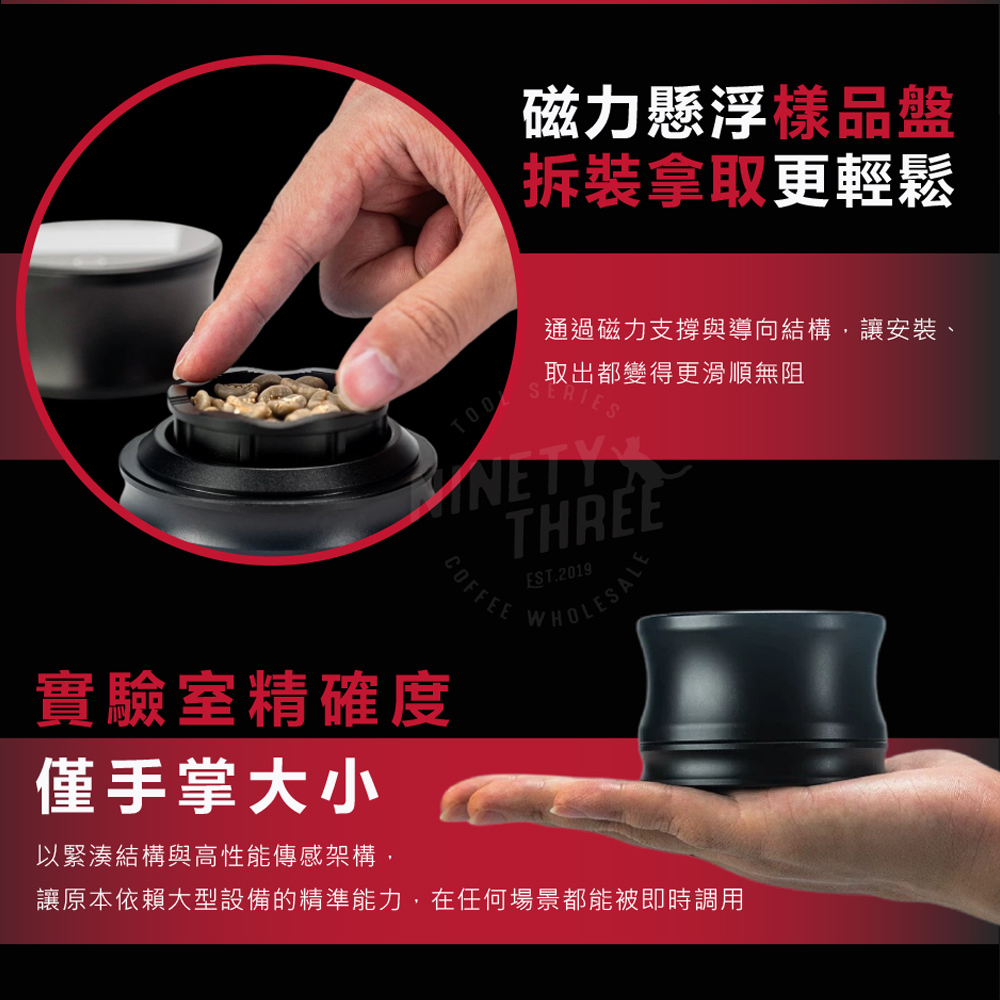 磁力懸浮樣品盤
拆裝拿取更輕鬆

通過磁力支撐與導向結構，讓安裝、取出都變得更滑順無阻

TOOL SERIES
NINETY THREE
EST.2019
COFFEE WHOLESALE

實驗室精確度
僅手掌大小

以緊湊結構與高性能傳感架構，
讓原本依賴大型設備的精準能力，在任何場景都能被即時調用