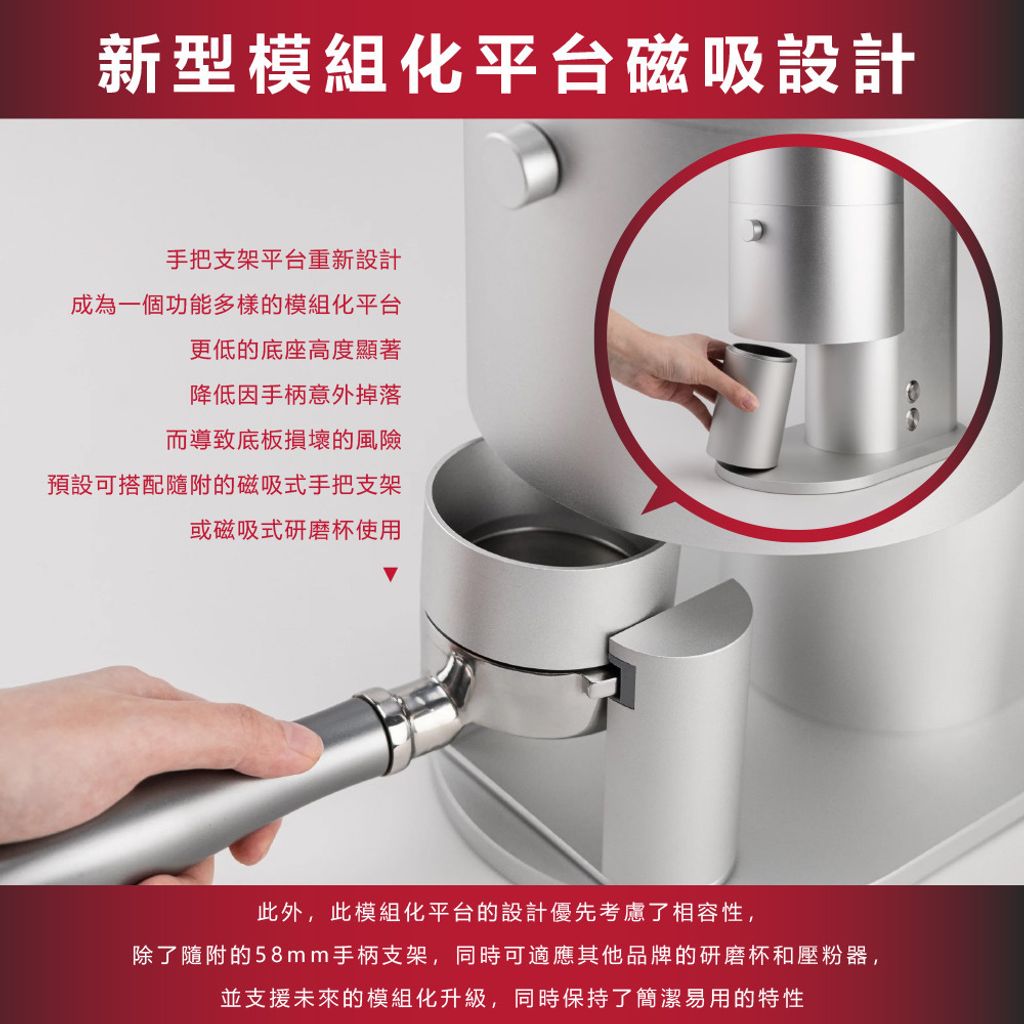 新型模組化平台磁吸設計

手把支架平台重新設計
成為一個功能多樣的模組化平台
更低的底座高度顯著
降低因手柄意外掉落
而導致底板損壞的風險
預設可搭配隨附的磁吸式手把支架
或磁吸式研磨杯使用
▼

此外，此模組化平台的設計優先考慮了相容性，
除了隨附的58mm手柄支架，同時可適應其他品牌的研磨杯和壓粉器，
並支援未來的模組化升級，同時保持了簡潔易用的特性