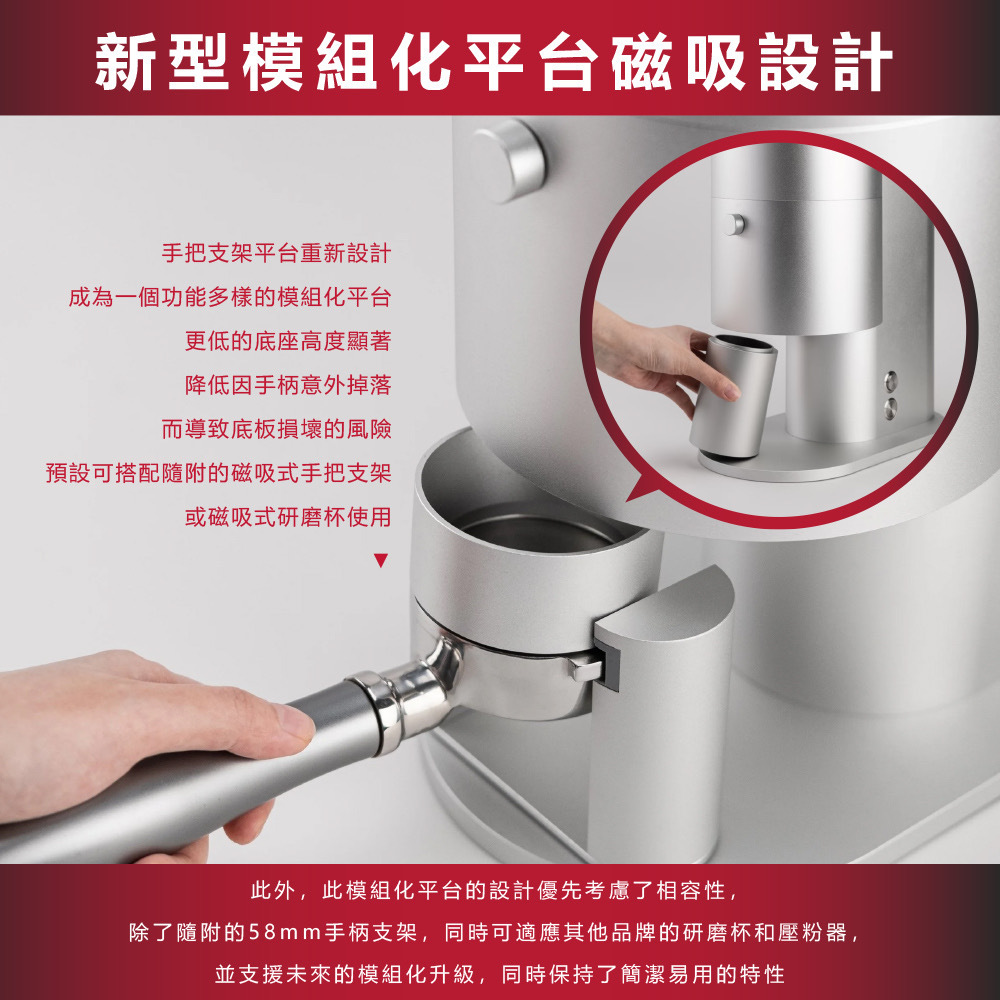 新型模組化平台磁吸設計

手把支架平台重新設計
成為一個功能多樣的模組化平台
更低的底座高度顯著
降低因手柄意外掉落
而導致底板損壞的風險
預設可搭配隨附的磁吸式手把支架
或磁吸式研磨杯使用
▼

此外，此模組化平台的設計優先考慮了相容性，
除了隨附的58mm手柄支架，同時可適應其他品牌的研磨杯和壓粉器，
並支援未來的模組化升級，同時保持了簡潔易用的特性