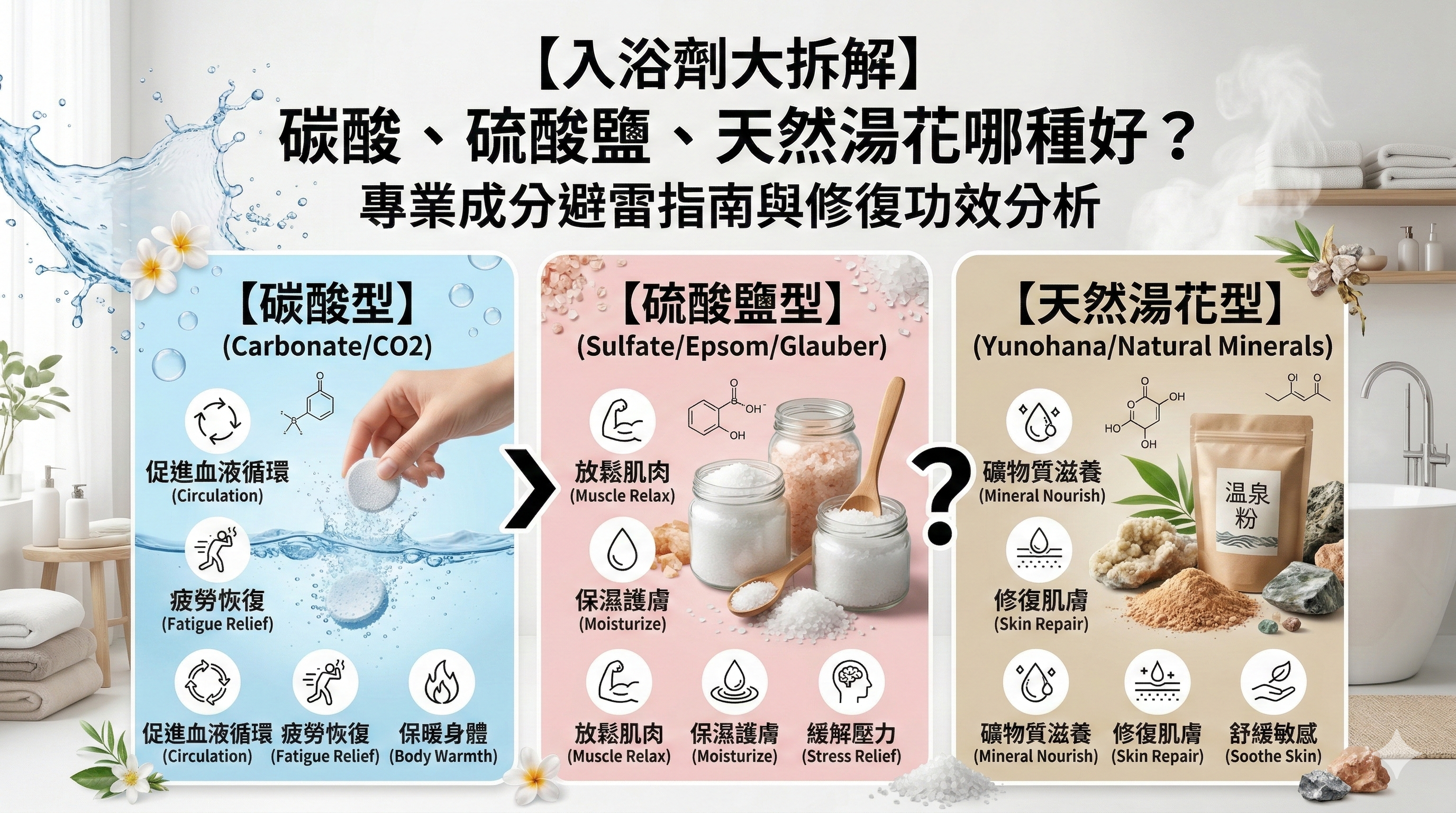 【入浴劑大拆解】
碳酸、硫酸鹽、天然湯花哪種好？
專業成分避雷指南與修復功效分析

【碳酸型】
(Carbonate/CO2)

促進血液循環
(Circulation)

疲勞恢復
(Fatigue Relief)

促進血液循環
(Circulation)

疲勞恢復
(Fatigue Relief)

保暖身體
(Body Warmth)

【硫酸鹽型】
(Sulfate/Epsom/Glauber)

OH⁻
OH

放鬆肌肉
(Muscle Relax)

保濕護膚
(Moisturize)

放鬆肌肉
(Muscle Relax)

保濕護膚
(Moisturize)

緩解壓力
(Stress Relief)

?

【天然湯花型】
(Yunohana/Natural Minerals)

OH
HO
OH

礦物質滋養
(Mineral Nourish)

修復肌膚
(Skin Repair)

温泉粉

礦物質滋養
(Mineral Nourish)

修復肌膚
(Skin Repair)

舒緩敏感
(Soothe Skin)