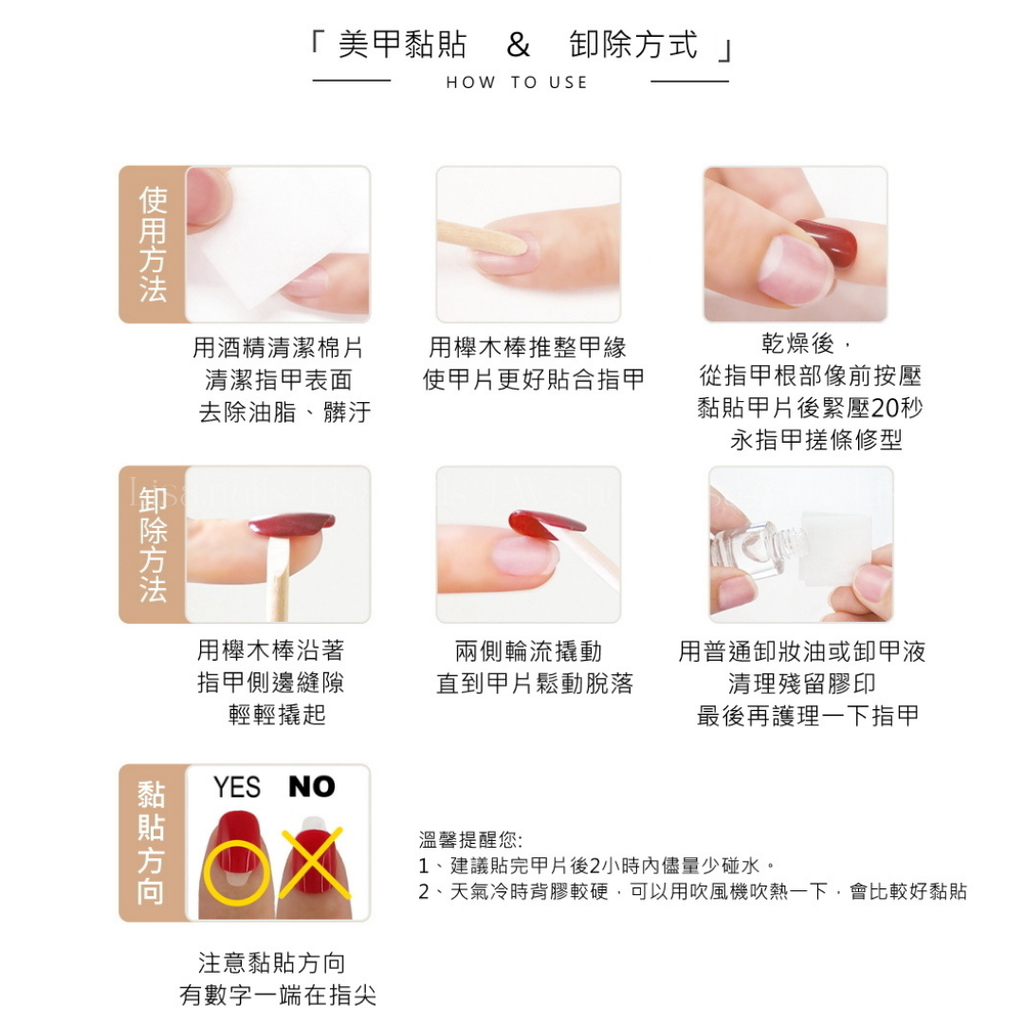 「 美甲黏貼 & 卸除方式 」

HOW TO USE

使用方法

用酒精清潔棉片
清潔指甲表面
去除油脂、髒汙

用櫸木棒推整甲緣
使甲片更好貼合指甲

乾燥後，
從指甲根部像前按壓
黏貼甲片後緊壓20秒
永指甲搓條修型

卸除方法

用櫸木棒沿著
指甲側邊縫隙
輕輕撬起

兩側輪流撬動
直到甲片鬆動脫落

用普通卸妝油或卸甲液
清理殘留膠印
最後再護理一下指甲

黏貼方向

YES NO

注意黏貼方向
有數字一端在指尖

溫馨提醒您:
1、建議貼完甲片後2小時內儘量少碰水。
2、天氣冷時背膠較硬，可以用吹風機吹熱一下，會比較好黏貼