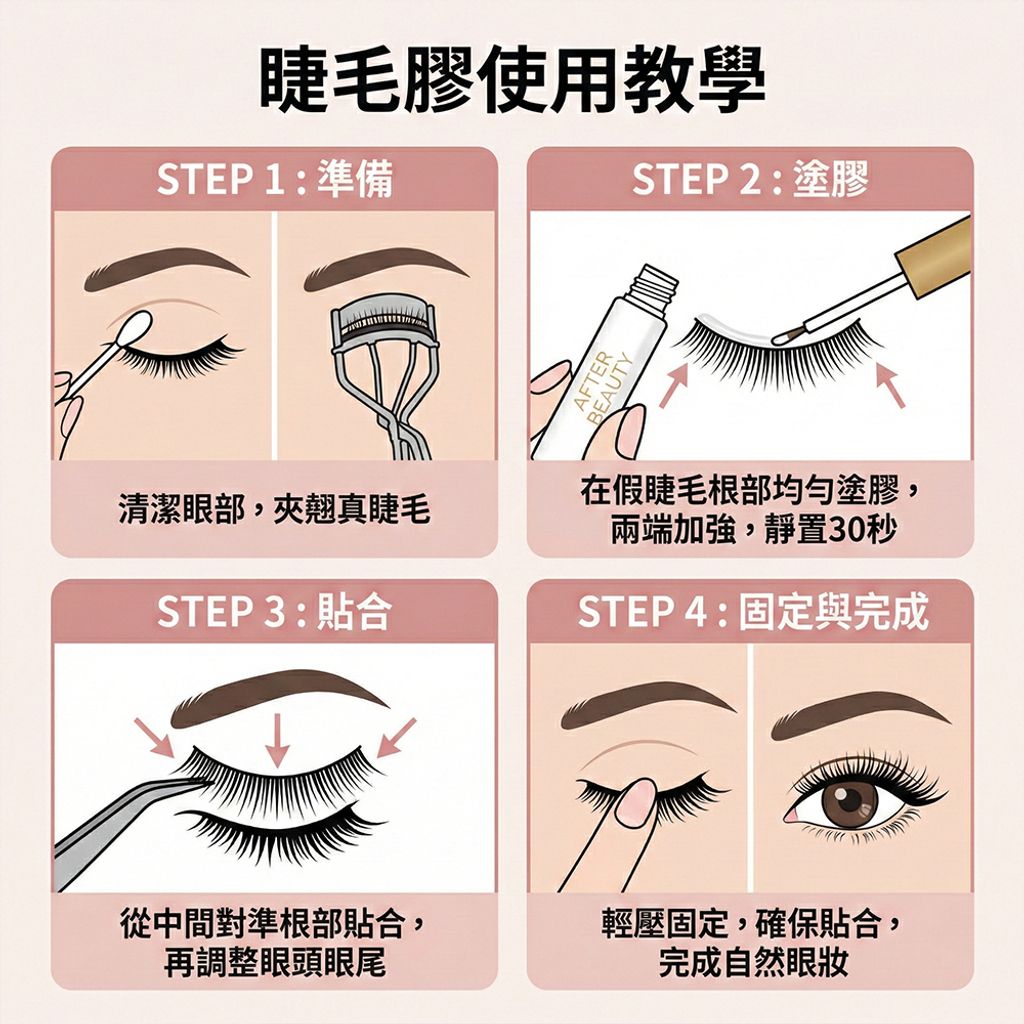 睫毛膠使用教學

STEP 1 : 準備

清潔眼部，夾翹真睫毛

STEP 2 : 塗膠

AFTER BEAUTY

在假睫毛根部均勻塗膠，兩端加強，靜置30秒

STEP 3 : 貼合

從中間對準根部貼合，再調整眼頭眼尾

STEP 4 : 固定與完成

輕壓固定，確保貼合，完成自然眼妝