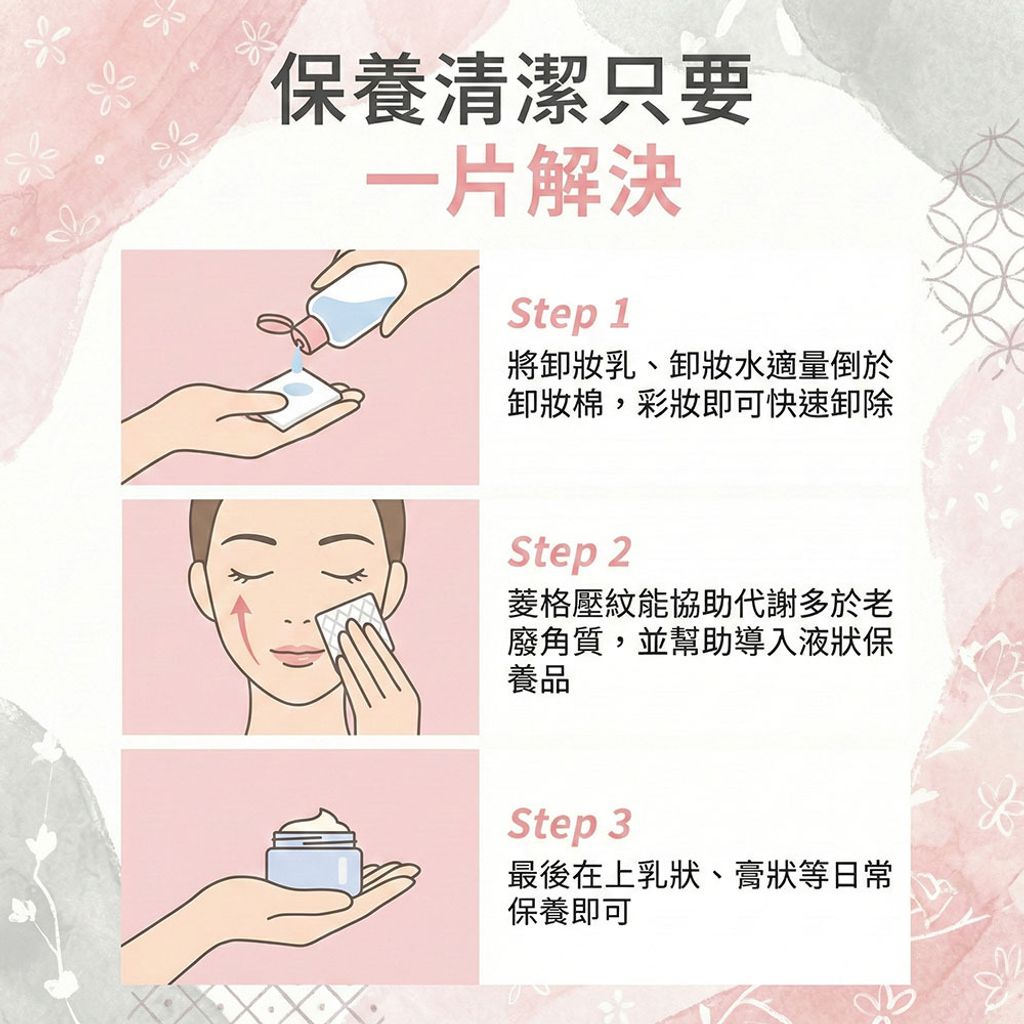 保養清潔只要
一片解決

Step 1
將卸妝乳、卸妝水適量倒於卸妝棉，彩妝即可快速卸除

Step 2
菱格壓紋能協助代謝多於老廢角質，並幫助導入液狀保養品

Step 3
最後在上乳狀、膏狀等日常保養即可