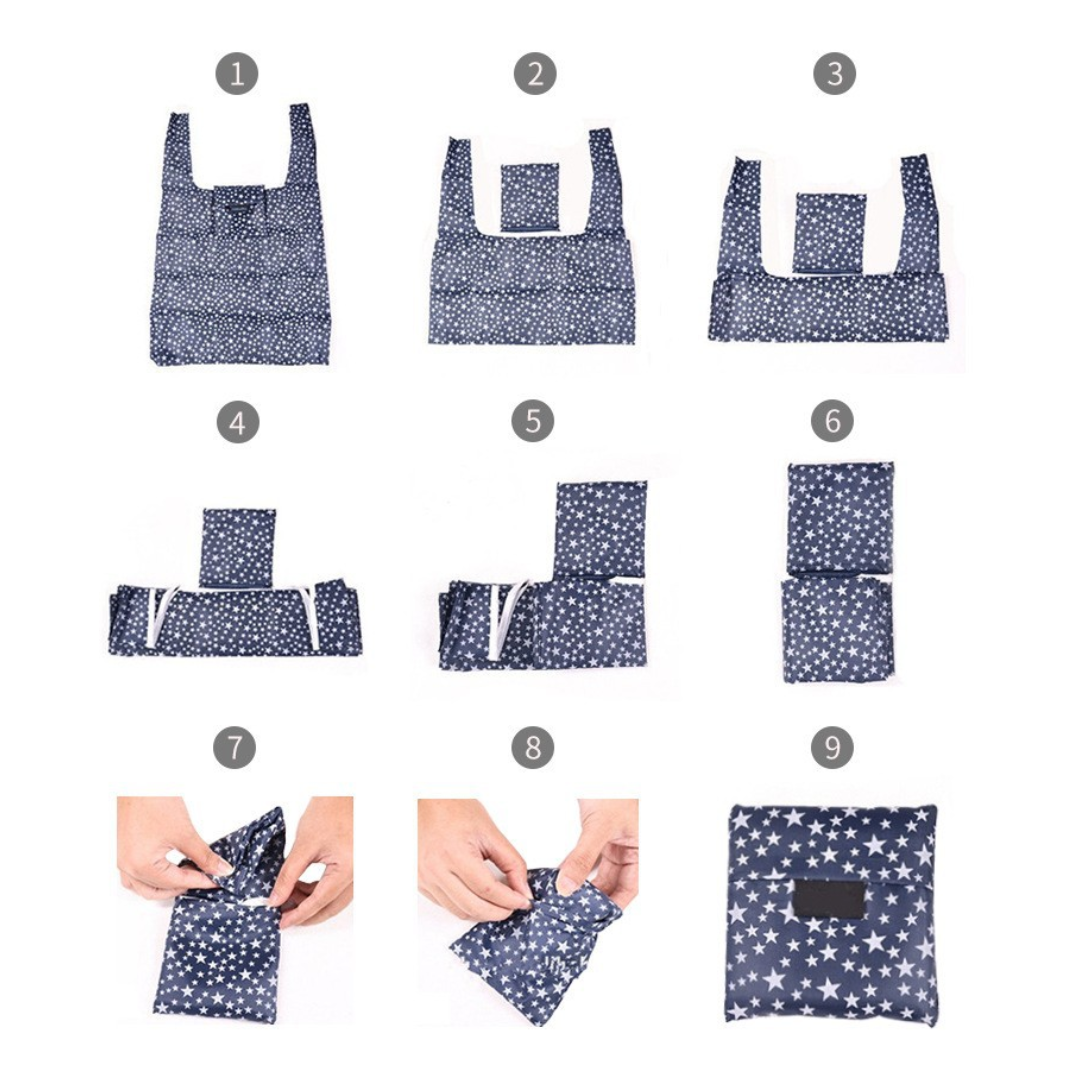 1

2

3

4

5

6

7

8

9