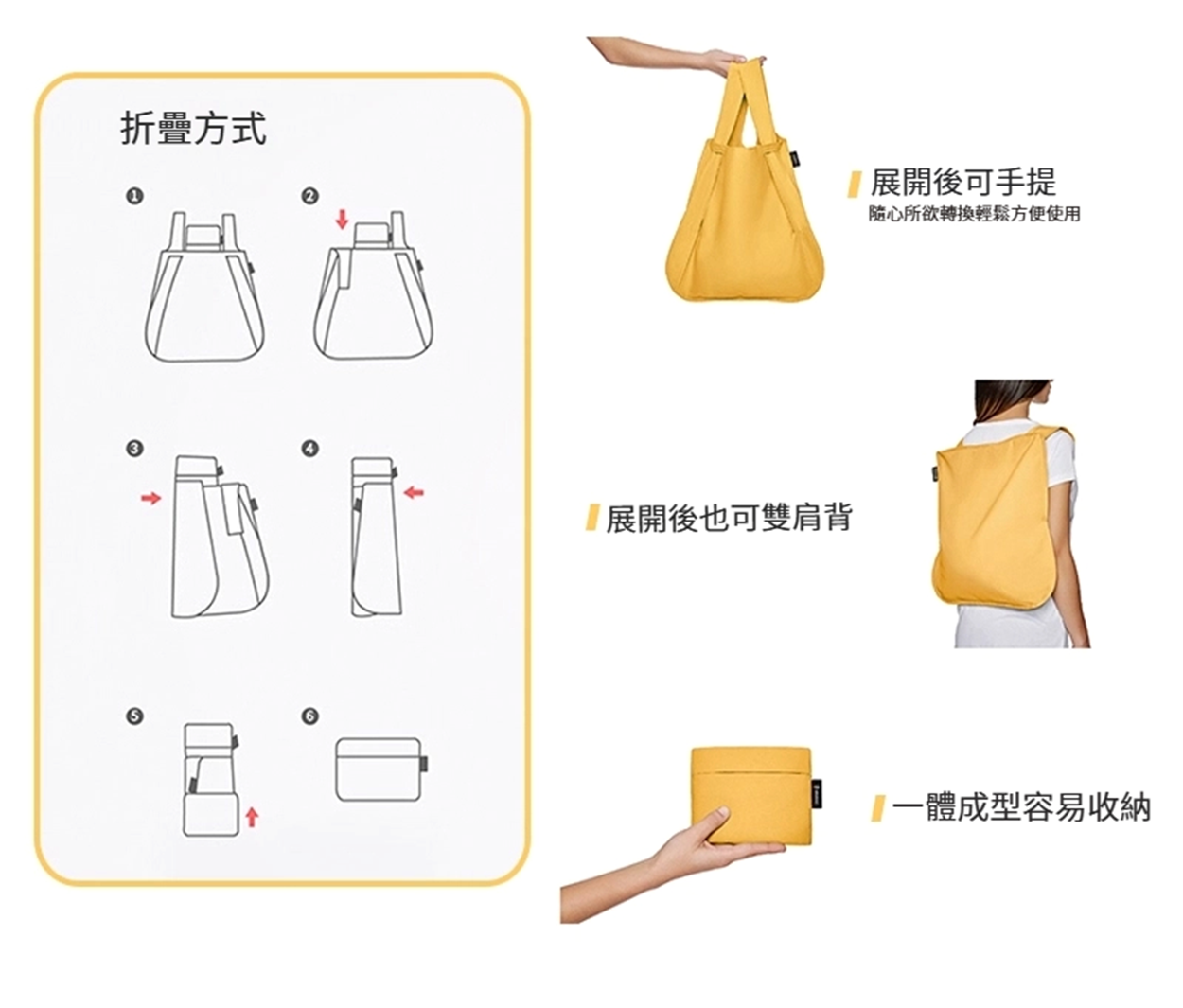 折疊方式

❶ ❷

❸ ❹

❺ ❻

展開後可手提
隨心所欲轉換輕鬆方便使用

展開後也可雙肩背

一體成型容易收納