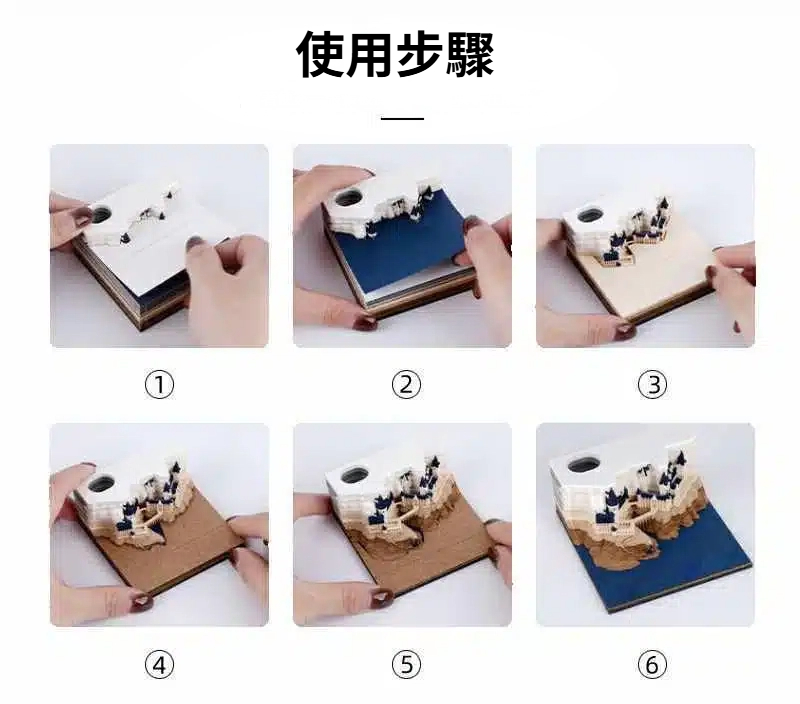 使用步驟

①

②

③

④

⑤

⑥