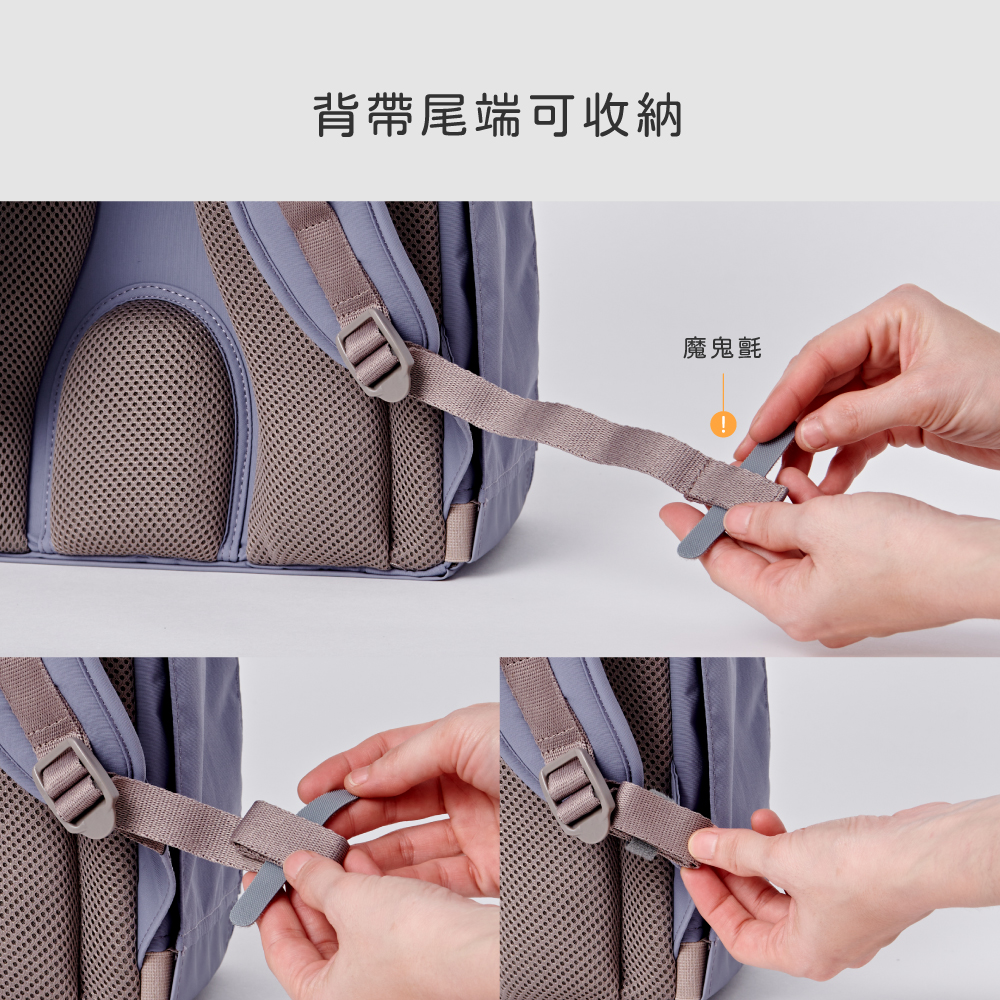 背帶尾端可收納

魔鬼氈

!