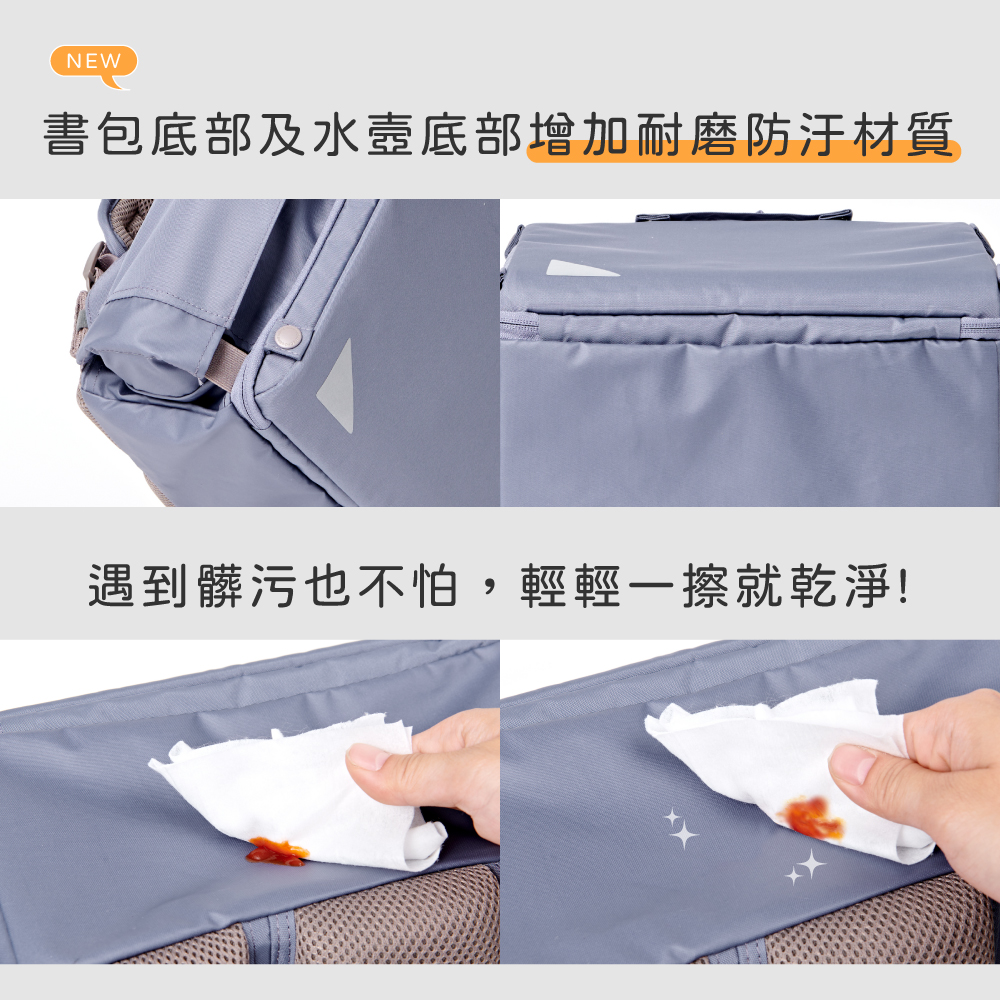 NEW

書包底部及水壺底部增加耐磨防汙材質

遇到髒污也不怕，輕輕一擦就乾淨!