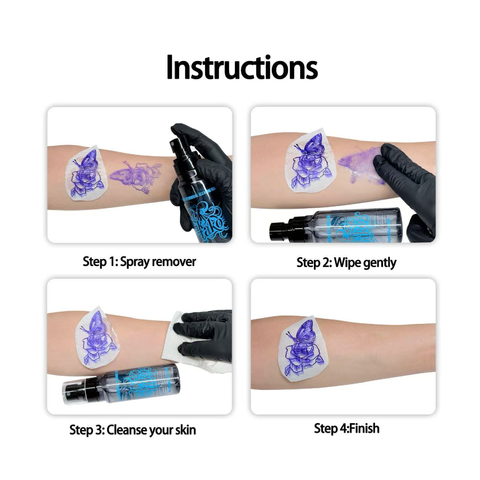 Instructions

Step 1: Spray remover

Step 2: Wipe gently

Step 3: Cleanse your skin

Step 4:Finish