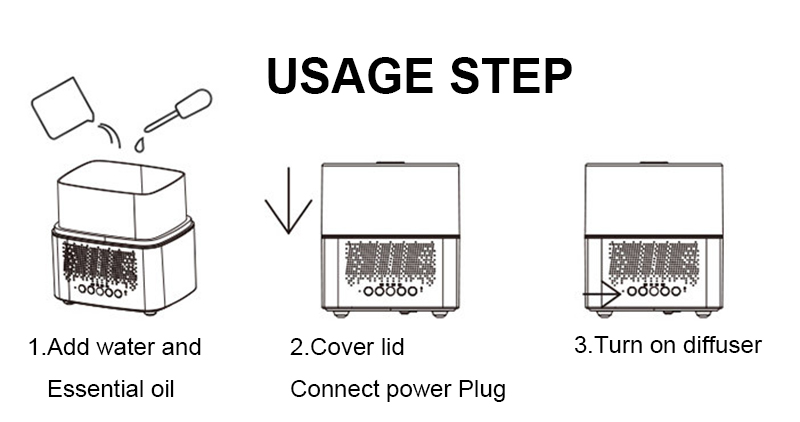 USAGE STEP

1.Add water and
Essential oil

2.Cover lid
Connect power Plug

3.Turn on diffuser