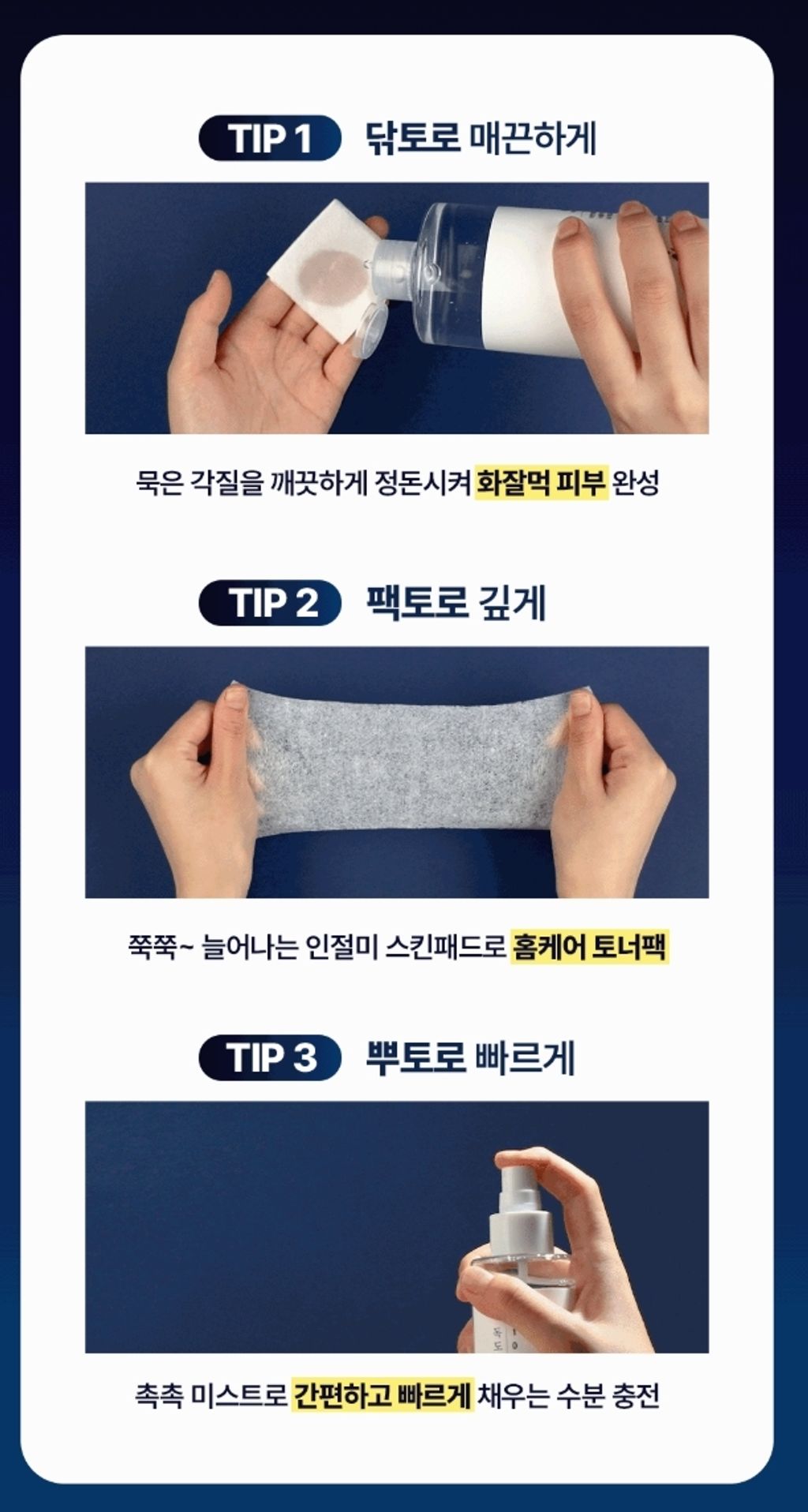 TIP 1 닦토로 매끈하게

묵은 각질을 깨끗하게 정돈시켜 화잘먹 피부 완성

TIP 2 팩토로 깊게

쭉쭉~ 늘어나는 인절미 스킨패드로 홈케어 토너팩

TIP 3 뿌토로 빠르게

독도

촉촉 미스트로 간편하고 빠르게 채우는 수분 충전