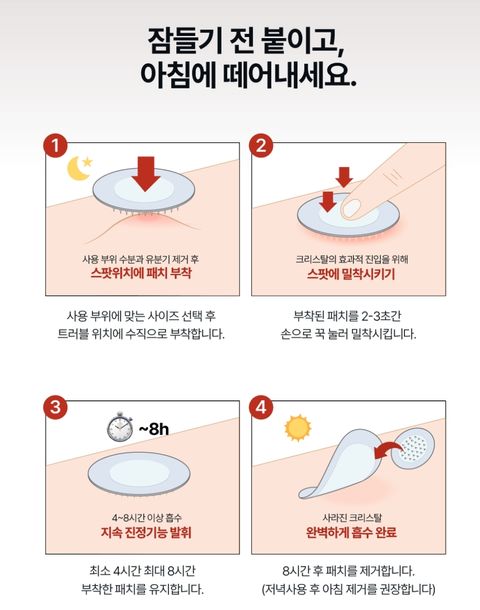 잠들기 전 붙이고,
아침에 떼어내세요.

1

사용 부위 수분과 유분기 제거 후
스팟위치에 패치 부착

사용 부위에 맞는 사이즈 선택 후
트러블 위치에 수직으로 부착합니다.

2

크리스탈의 효과적 진입을 위해
스팟에 밀착시키기

부착된 패치를 2-3초간
손으로 꾹 눌러 밀착시킵니다.

3

~8h

4~8시간 이상 흡수
지속 진정기능 발휘

최소 4시간 최대 8시간
부착한 패치를 유지합니다.

4

사라진 크리스탈
완벽하게 흡수 완료

8시간 후 패치를 제거합니다.
(저녁사용 후 아침 제거를 권장합니다)