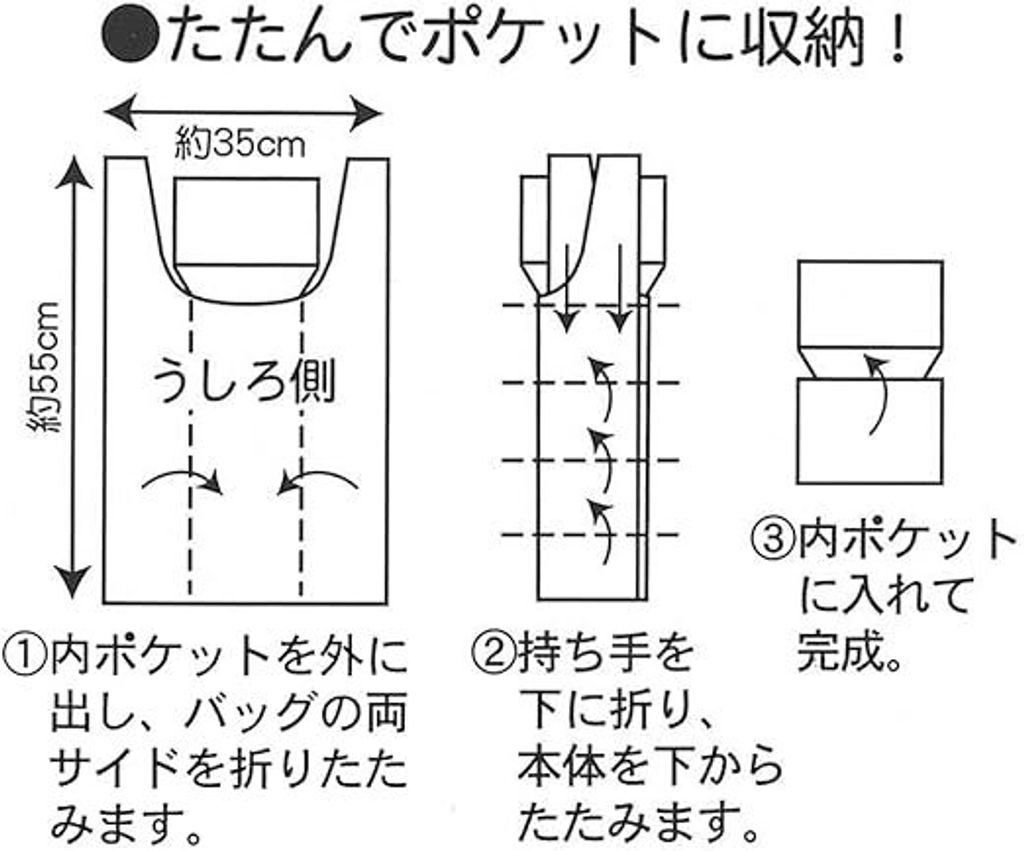 ●たたんでポケットに収納！

約35cm

約55cm

うしろ側

①内ポケットを外に出し、バッグの両サイドを折りたたみます。

②持ち手を下に折り、本体を下からたたみます。

③内ポケットに入れて完成。