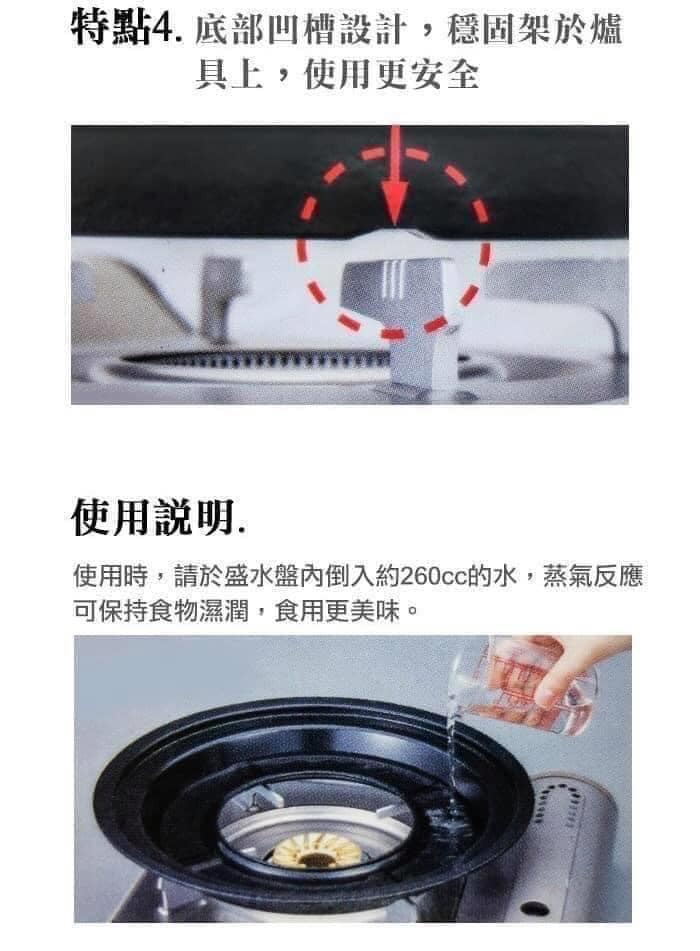 特點4. 底部凹槽設計，穩固架於爐具上，使用更安全

使用說明.

使用時，請於盛水盤內倒入約260cc的水，蒸氣反應可保持食物濕潤，食用更美味。