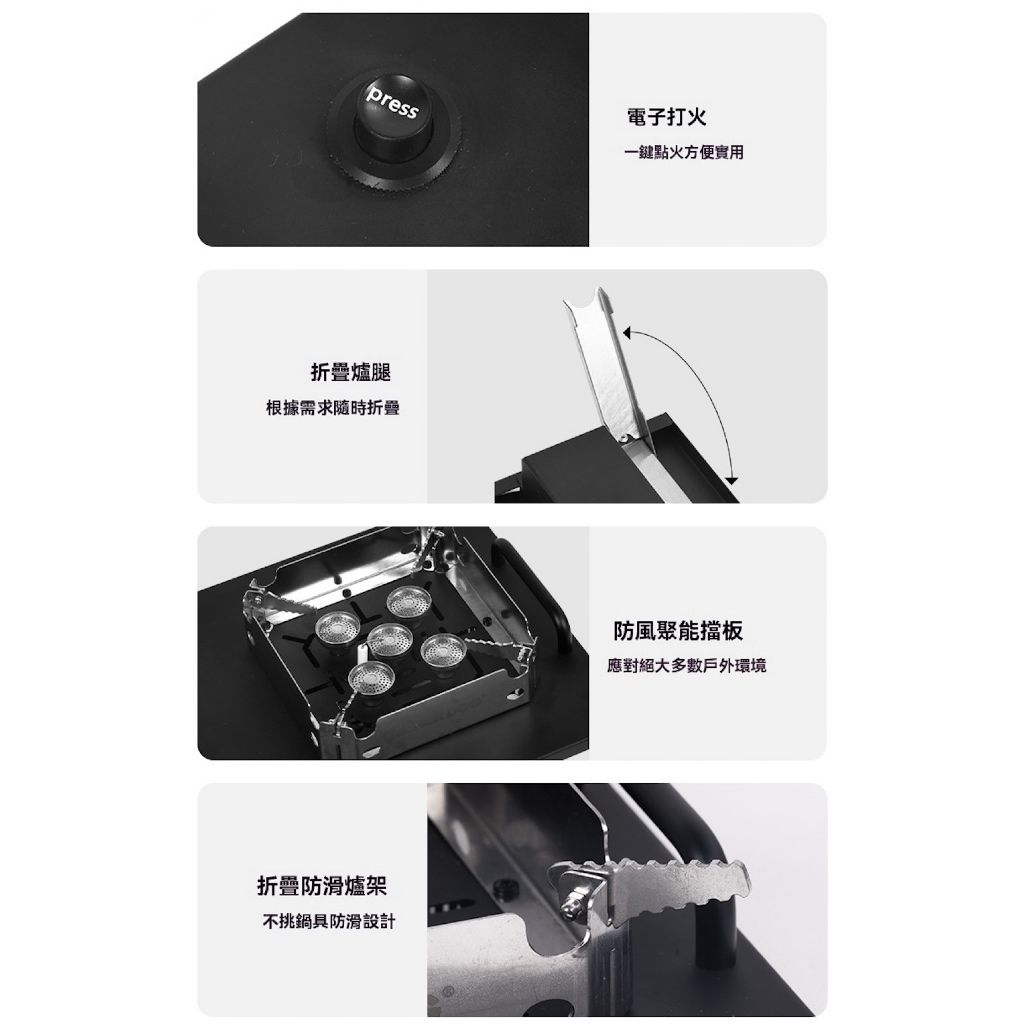 press

電子打火
一鍵點火方便實用

折疊爐腿
根據需求隨時折疊

防風聚能擋板
應對絕大多數戶外環境

折疊防滑爐架
不挑鍋具防滑設計