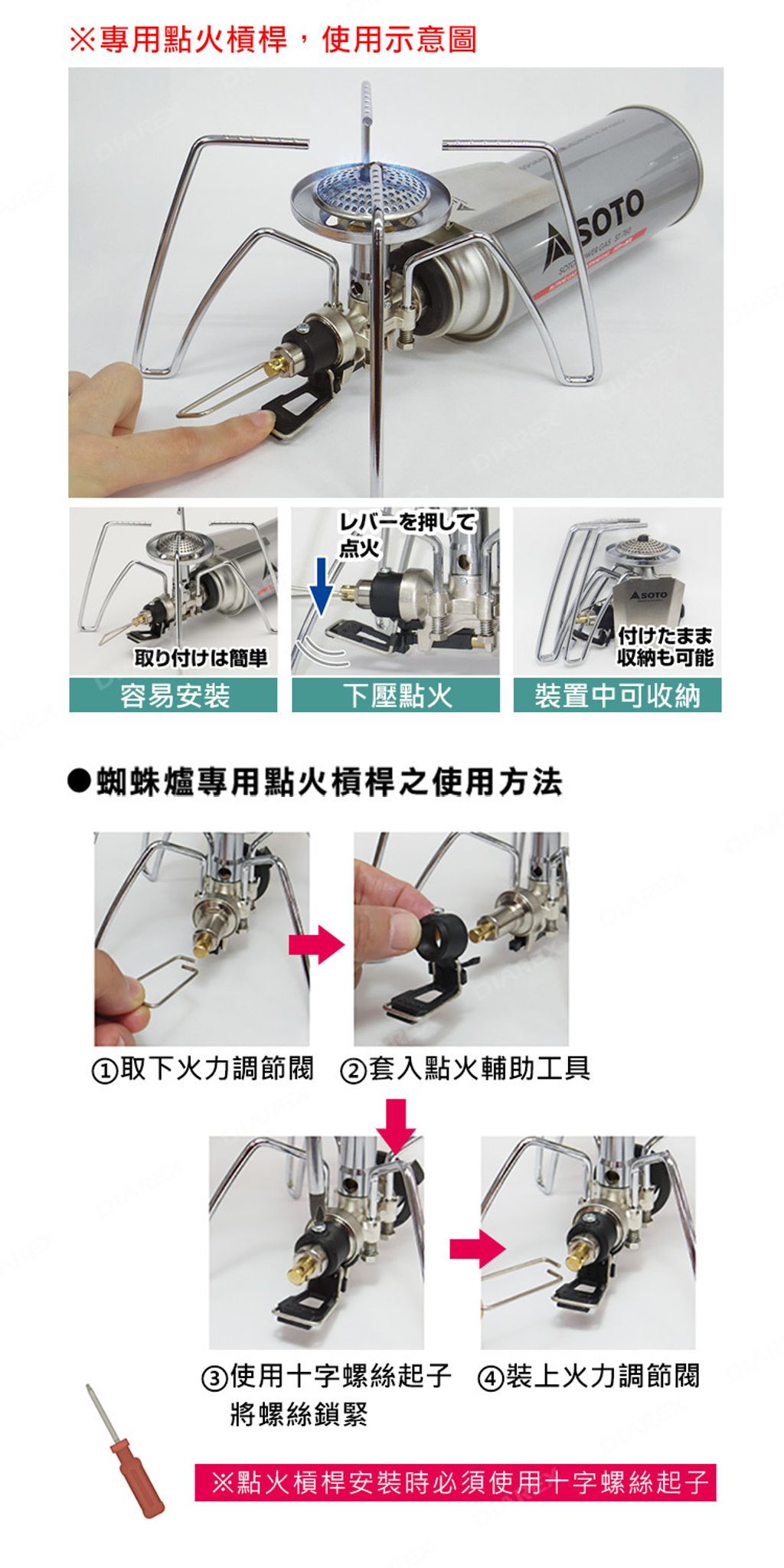 ※專用點火槓桿，使用示意圖

SOTO

取り付けは簡単
容易安裝

レバーを押して点火
下壓點火

SOTO
付けたまま収納も可能
裝置中可收納

●蜘蛛爐專用點火槓桿之使用方法

①取下火力調節閥 ②套入點火輔助工具

③使用十字螺絲起子將螺絲鎖緊 ④裝上火力調節閥

※點火槓桿安裝時必須使用十字螺絲起子