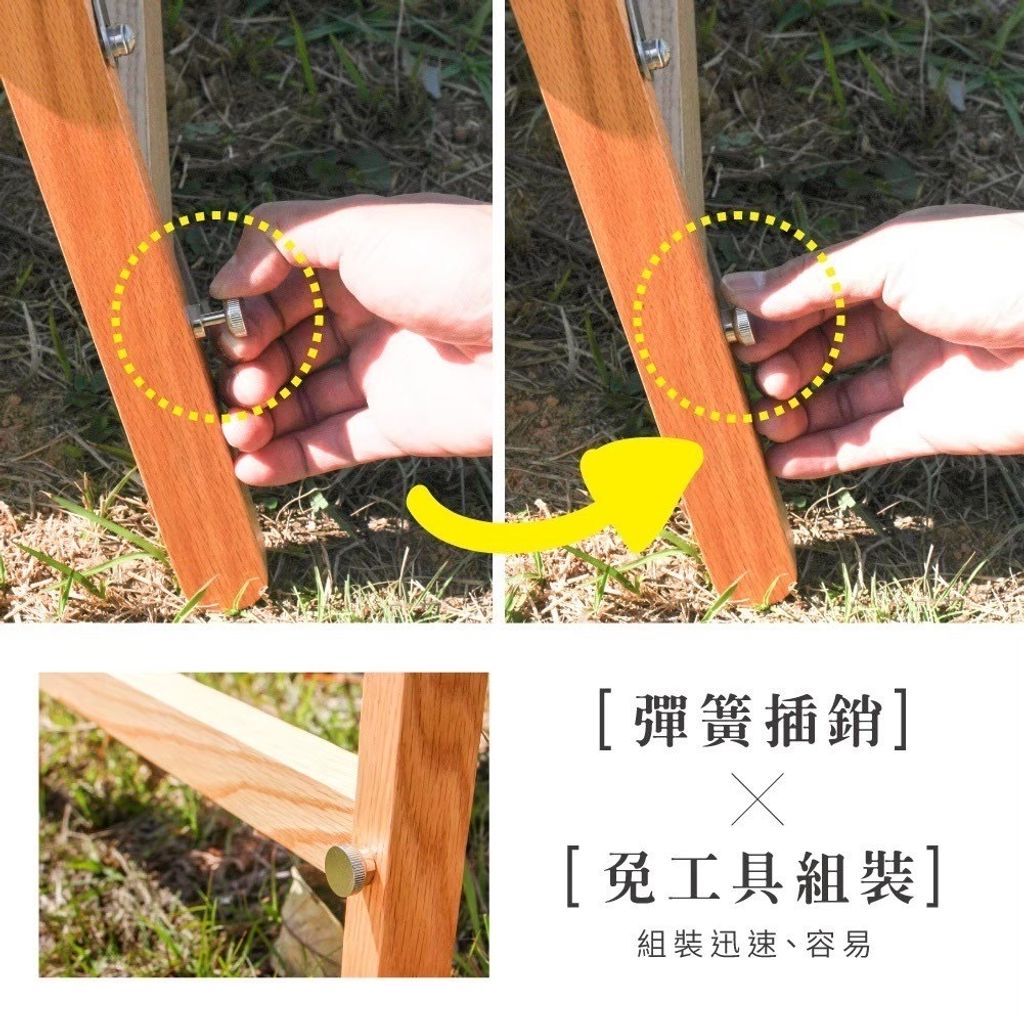 [彈簧插銷]

×

[免工具組裝]

組裝迅速、容易