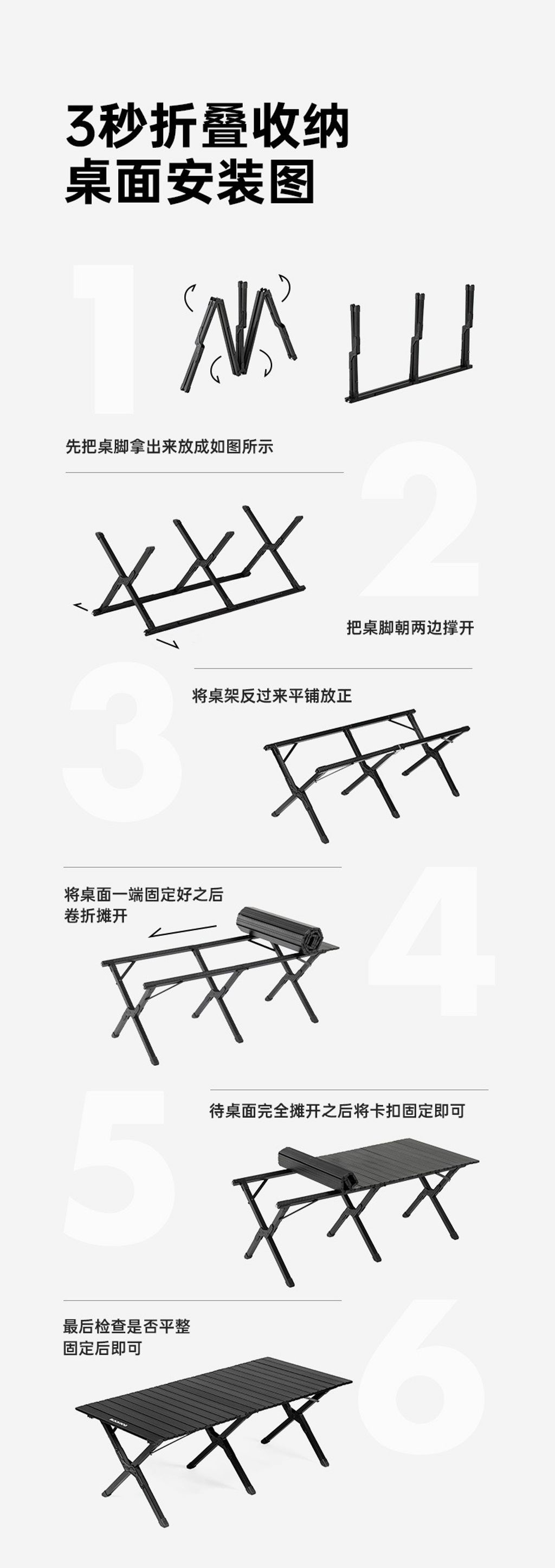 3秒折叠收纳
桌面安装图

1

先把桌脚拿出来放成如图所示

2

把桌脚朝两边撑开

3

将桌架反过来平铺放正

4

将桌面一端固定好之后
卷折摊开

5

待桌面完全摊开之后将卡扣固定即可

6

最后检查是否平整
固定后即可