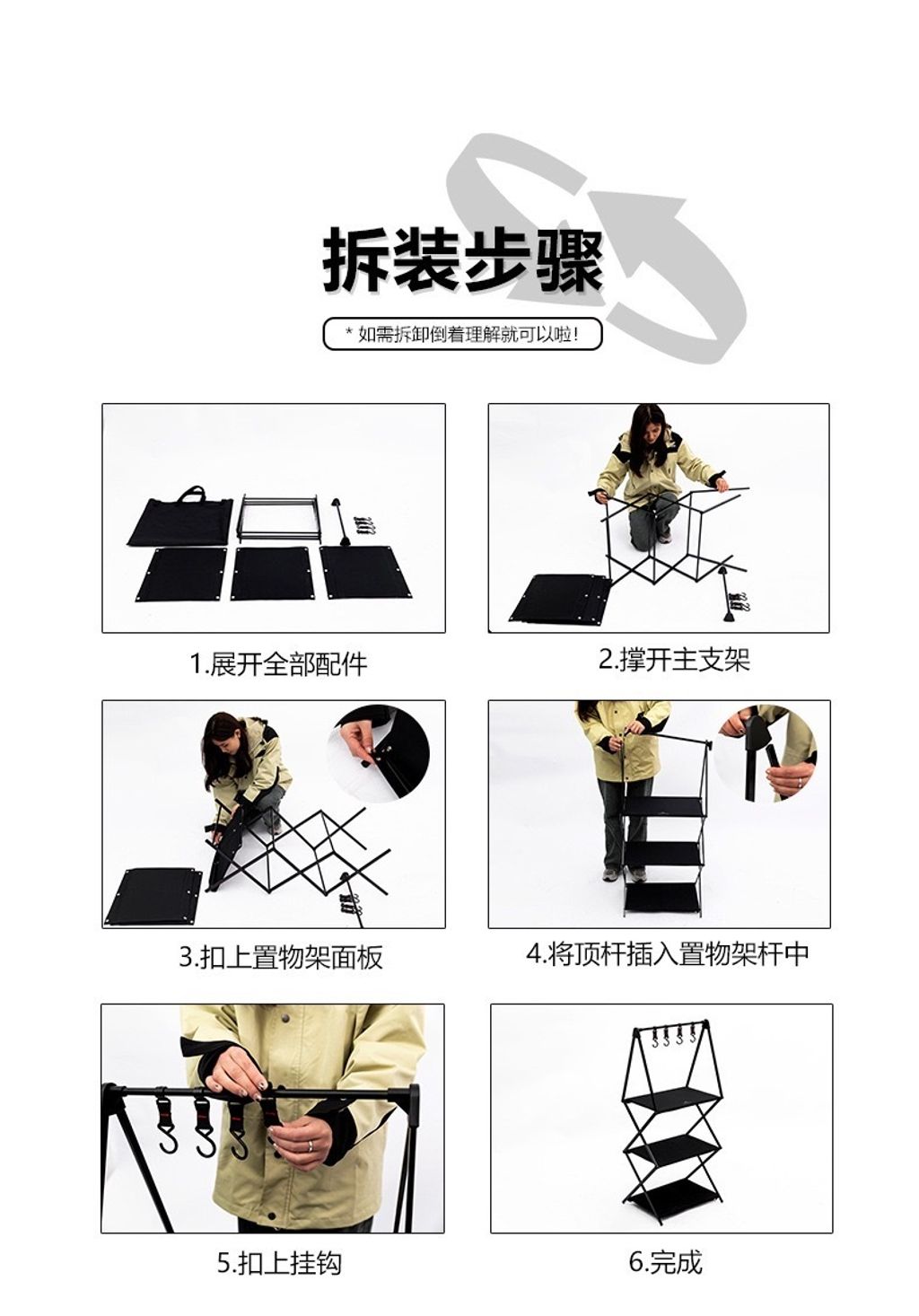 拆装步骤

* 如需拆卸倒着理解就可以啦!

1.展开全部配件

2.撑开主支架

3.扣上置物架面板

4.将顶杆插入置物架杆中

5.扣上挂钩

6.完成