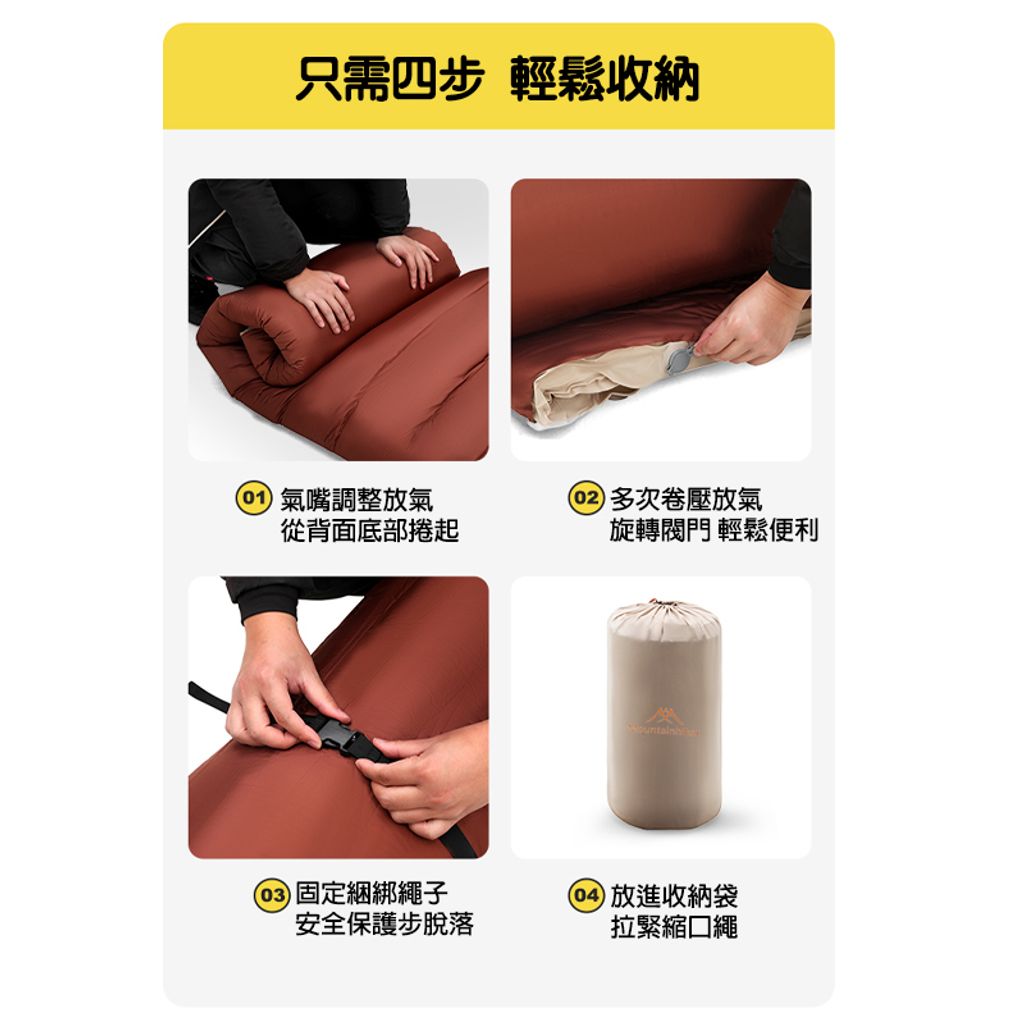 只需四步 輕鬆收納

01 氣嘴調整放氣
從背面底部捲起

02 多次卷壓放氣
旋轉閥門 輕鬆便利

Mountainhiker

03 固定綑綁繩子
安全保護步脫落

04 放進收納袋
拉緊縮口繩