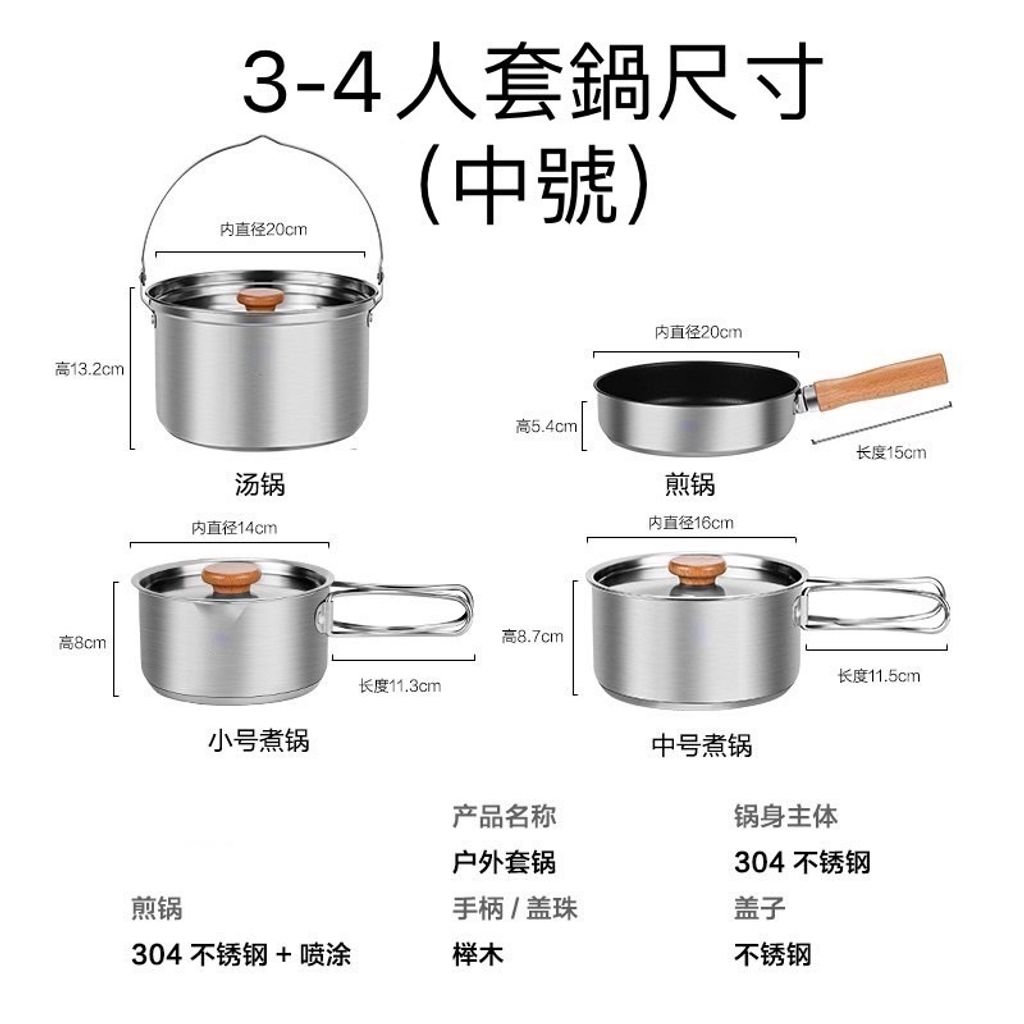 3-4人套鍋尺寸
(中號)

内直径20cm
高13.2cm
汤锅

内直径20cm
高5.4cm
长度15cm
煎锅

内直径14cm
高8cm
长度11.3cm
小号煮锅

内直径16cm
高8.7cm
长度11.5cm
中号煮锅

产品名称
户外套锅

锅身主体
304 不锈钢

煎锅
304 不锈钢 + 喷涂

手柄 / 盖珠
榉木

盖子
不锈钢