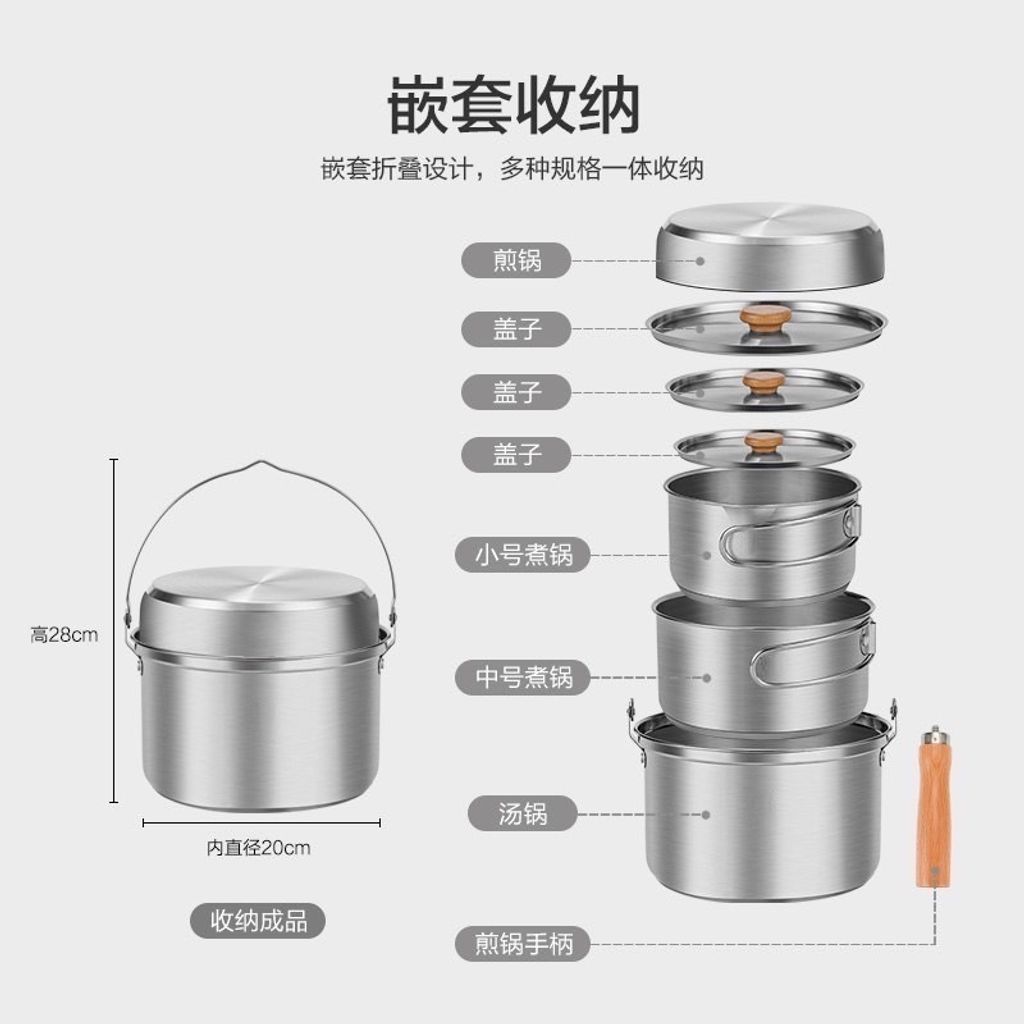 嵌套收纳

嵌套折叠设计，多种规格一体收纳

煎锅

盖子

盖子

盖子

小号煮锅

中号煮锅

汤锅

煎锅手柄

高28cm

内直径20cm

收纳成品