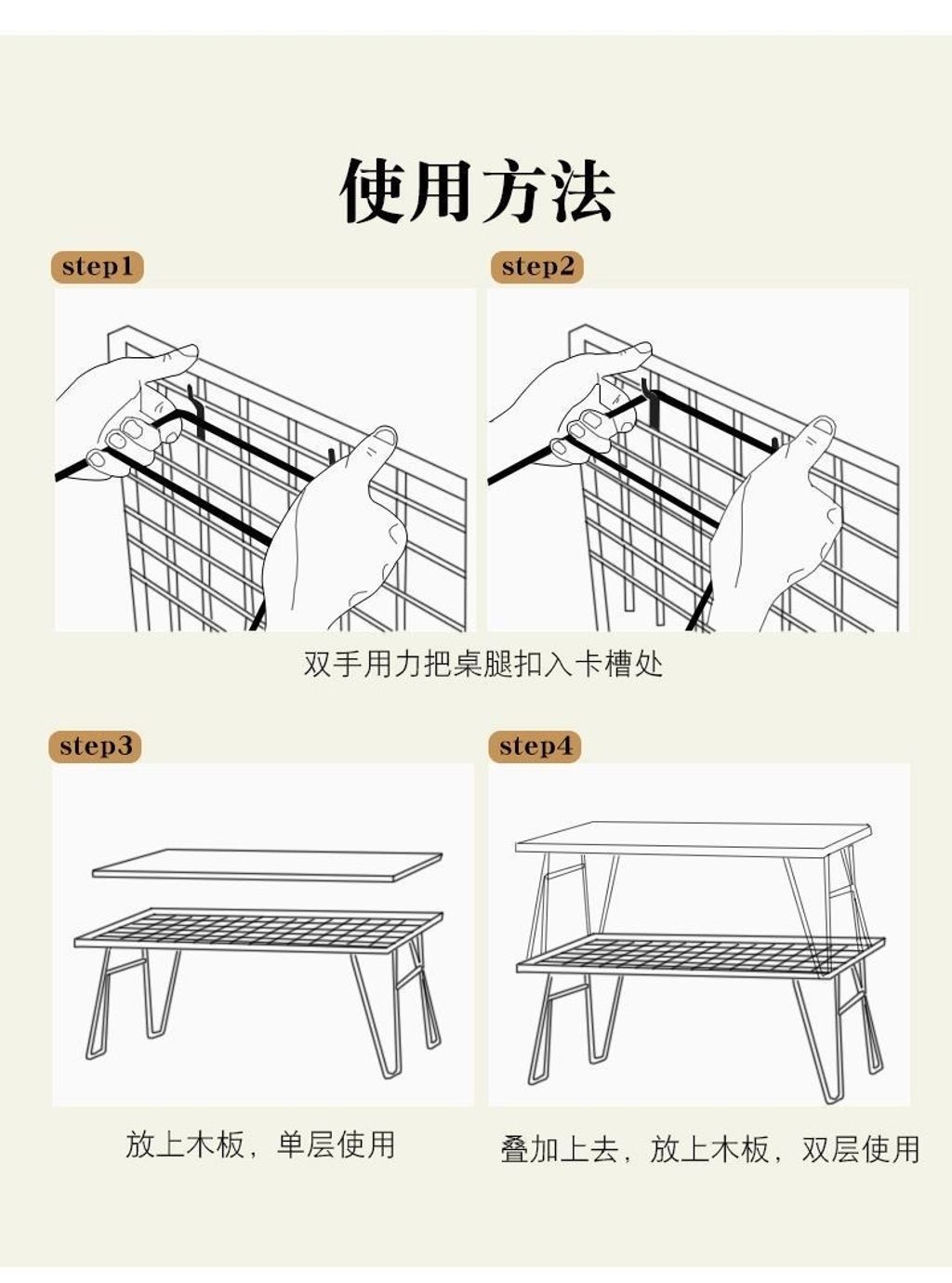 使用方法

step1

step2

双手用力把桌腿扣入卡槽处

step3

step4

放上木板，单层使用

叠加上去，放上木板，双层使用