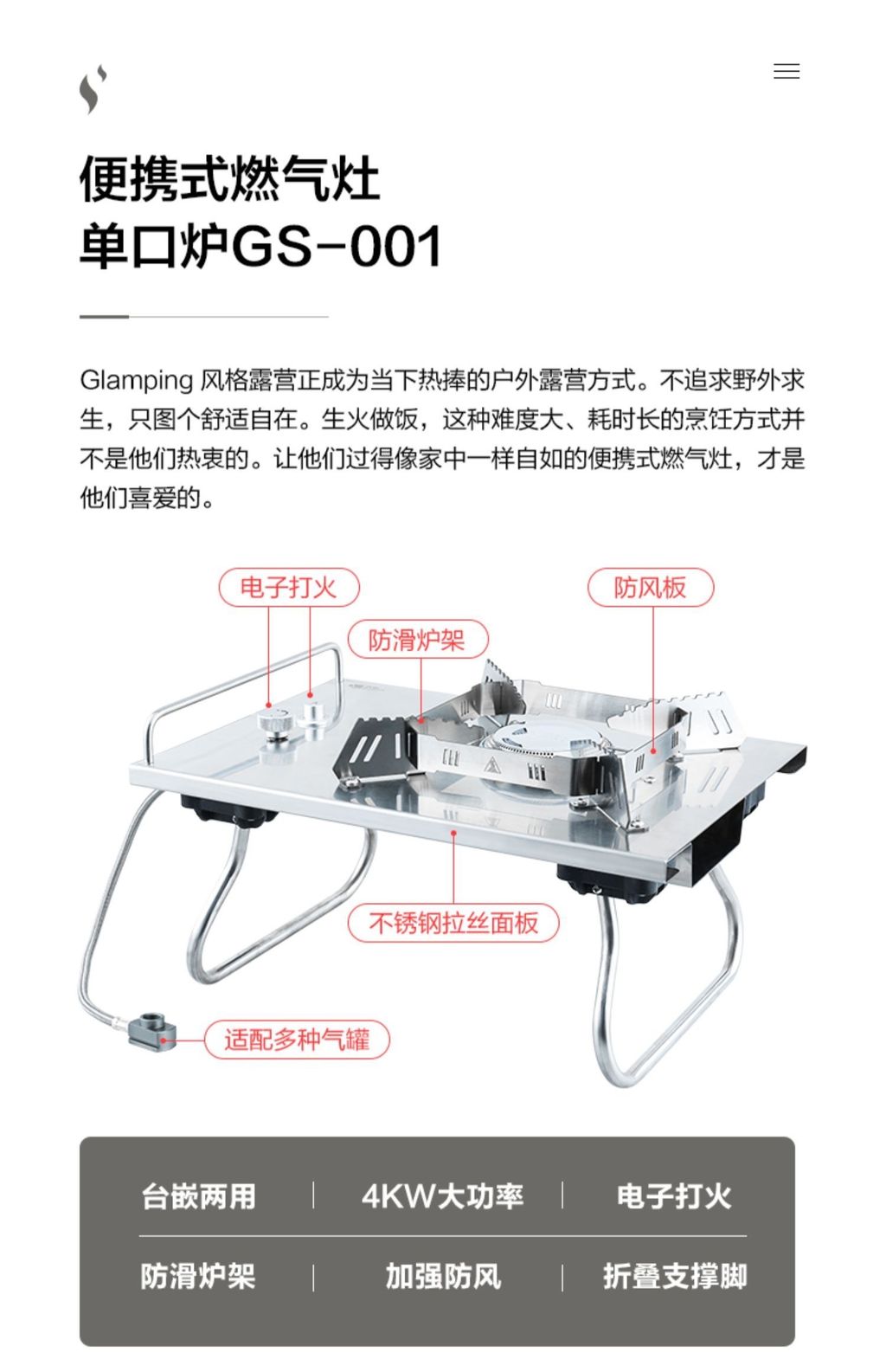 便携式燃气灶
单口炉GS-001

Glamping 风格露营正成为当下热捧的户外露营方式。不追求野外求生，只图个舒适自在。生火做饭，这种难度大、耗时长的烹饪方式并不是他们热衷的。让他们过得像家中一样自如的便携式燃气灶，才是他们喜爱的。

电子打火

防风板

防滑炉架

不锈钢拉丝面板

适配多种气罐

台嵌两用 | 4KW大功率 | 电子打火

防滑炉架 | 加强防风 | 折叠支撑脚