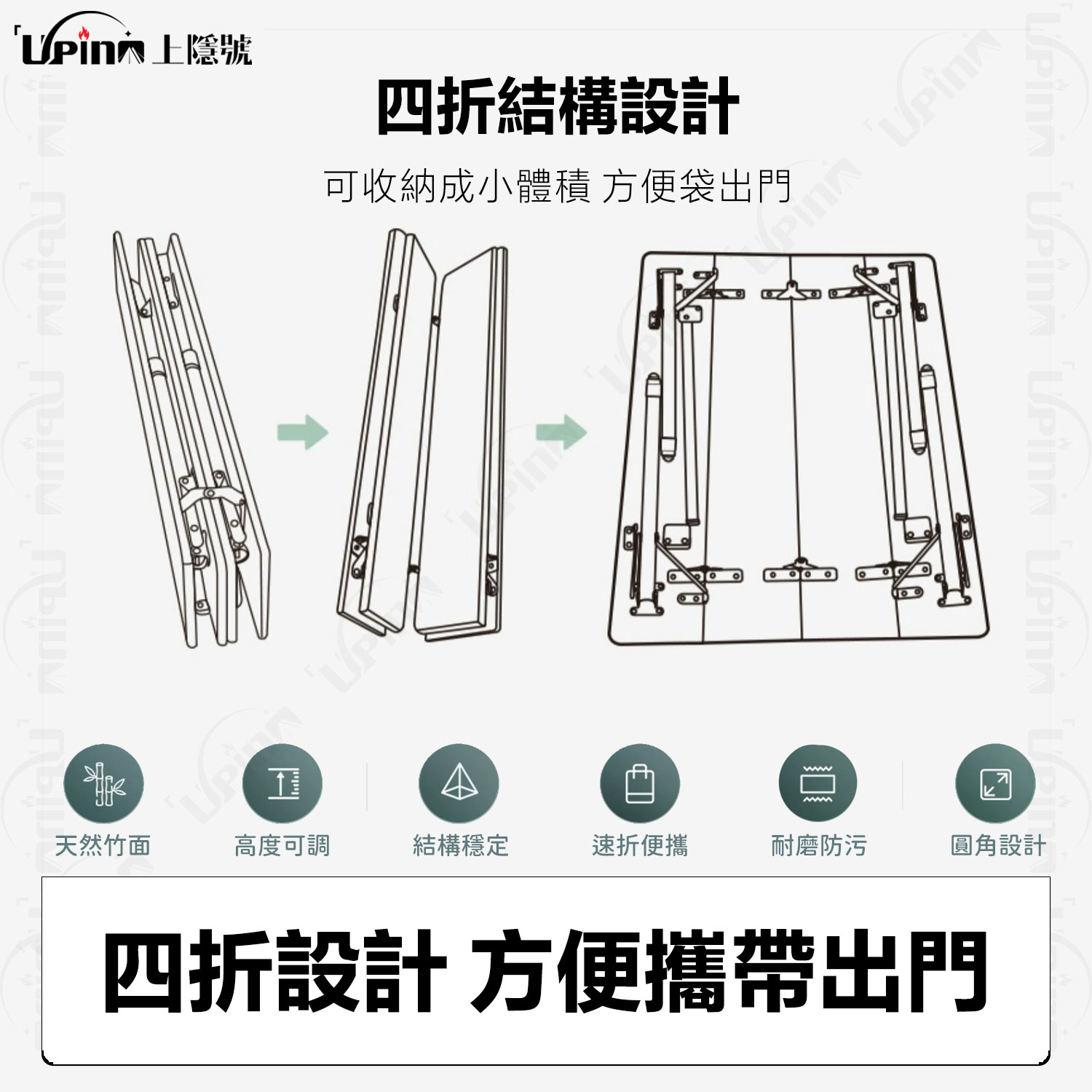 UPinn 上隱號

四折結構設計

可收納成小體積 方便袋出門

天然竹面
高度可調
結構穩定
速折便攜
耐磨防污
圓角設計

四折設計 方便攜帶出門