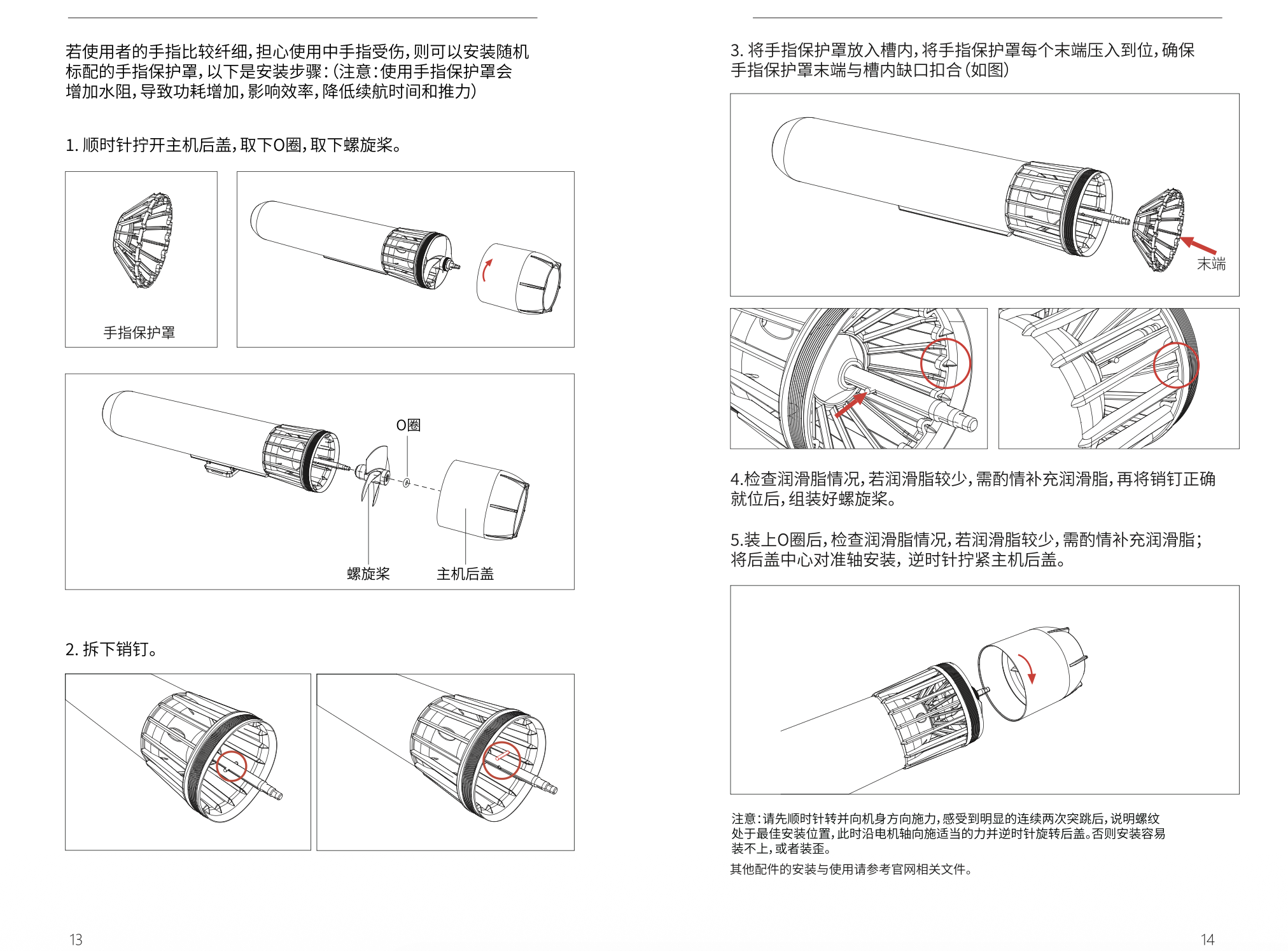 若使用者的手指比较纤细，担心使用中手指受伤，则可以安装随机标配的手指保护罩，以下是安装步骤：（注意：使用手指保护罩会增加水阻，导致功耗增加，影响效率，降低续航时间和推力）

1. 顺时针拧开主机后盖，取下O圈，取下螺旋桨。

手指保护罩

O圈

螺旋桨

主机后盖

2. 拆下销钉。

13

3. 将手指保护罩放入槽内，将手指保护罩每个末端压入到位，确保手指保护罩末端与槽内缺口扣合（如图）

末端

4.检查润滑脂情况，若润滑脂较少，需酌情补充润滑脂，再将销钉正确就位后，组装好螺旋桨。

5.装上O圈后，检查润滑脂情况，若润滑脂较少，需酌情补充润滑脂；将后盖中心对准轴安装，逆时针拧紧主机后盖。

注意：请先顺时针转并向机身方向施力，感受到明显的连续两次突跳后，说明螺纹处于最佳安装位置，此时沿电机轴向施适当的力并逆时针旋转后盖。否则安装容易装不上，或者装歪。

其他配件的安装与使用请参考官网相关文件。

14