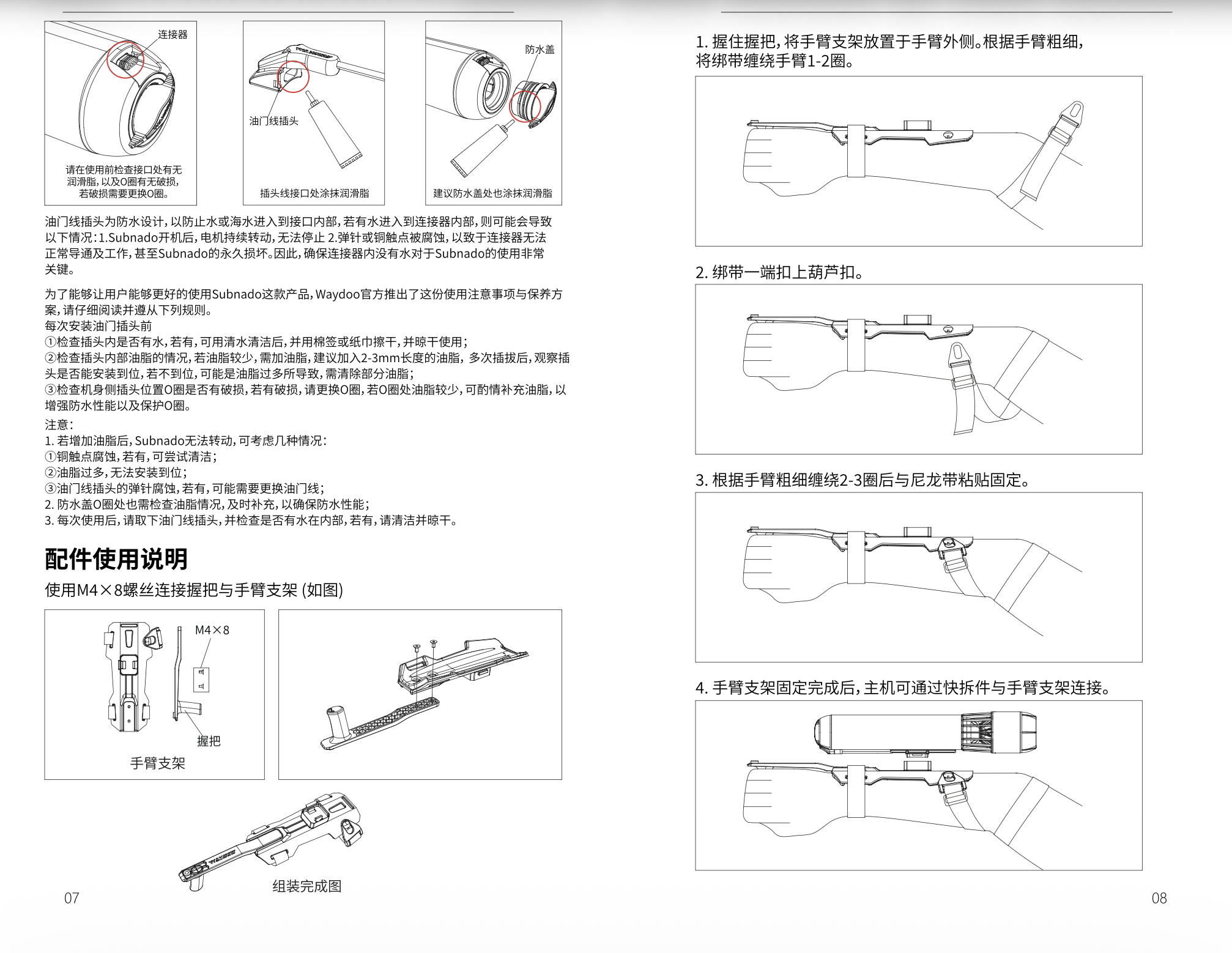 连接器

请在使用前检查接口处有无润滑脂，以及O圈有无破损，若破损需要更换O圈。

油门线插头

插头线接口处涂抹润滑脂

防水盖

建议防水盖处也涂抹润滑脂

油门线插头为防水设计，以防止水或海水进入到接口内部，若有水进入到连接器内部，则可能会导致以下情况：1.Subnado开机后，电机持续转动，无法停止 2.弹针或铜触点被腐蚀，以致于连接器无法正常导通及工作，甚至Subnado的永久损坏。因此，确保连接器内没有水对于Subnado的使用非常关键。

为了能够让用户能够更好的使用Subnado这款产品，Waydoo官方推出了这份使用注意事项与保养方案，请仔细阅读并遵从下列规则。
每次安装油门插头前
①检查插头内是否有水，若有，可用清水清洁后，并用棉签或纸巾擦干，并晾干使用；
②检查插头内部油脂的情况，若油脂较少，需加油脂，建议加入2-3mm长度的油脂，多次插拔后，观察插头是否能安装到位，若不到位，可能是油脂过多所导致，需清除部分油脂；
③检查机身侧插头位置O圈是否有破损，若有破损，请更换O圈，若O圈处油脂较少，可酌情补充油脂，以增强防水性能以及保护O圈。

注意：
1. 若增加油脂后，Subnado无法转动，可考虑几种情况：
①铜触点腐蚀，若有，可尝试清洁；
②油脂过多，无法安装到位；
③油门线插头的弹针腐蚀，若有，可能需要更换油门线；
2. 防水盖O圈处也需检查油脂情况，及时补充，以确保防水性能；
3. 每次使用后，请取下油门线插头，并检查是否有水在内部，若有，请清洁并晾干。

配件使用说明

使用M4×8螺丝连接握把与手臂支架 (如图)

M4×8

握把

手臂支架

组装完成图

07

1. 握住握把，将手臂支架放置于手臂外侧。根据手臂粗细，将绑带缠绕手臂1-2圈。

2. 绑带一端扣上葫芦扣。

3. 根据手臂粗细缠绕2-3圈后与尼龙带粘贴固定。

4. 手臂支架固定完成后，主机可通过快拆件与手臂支架连接。

08