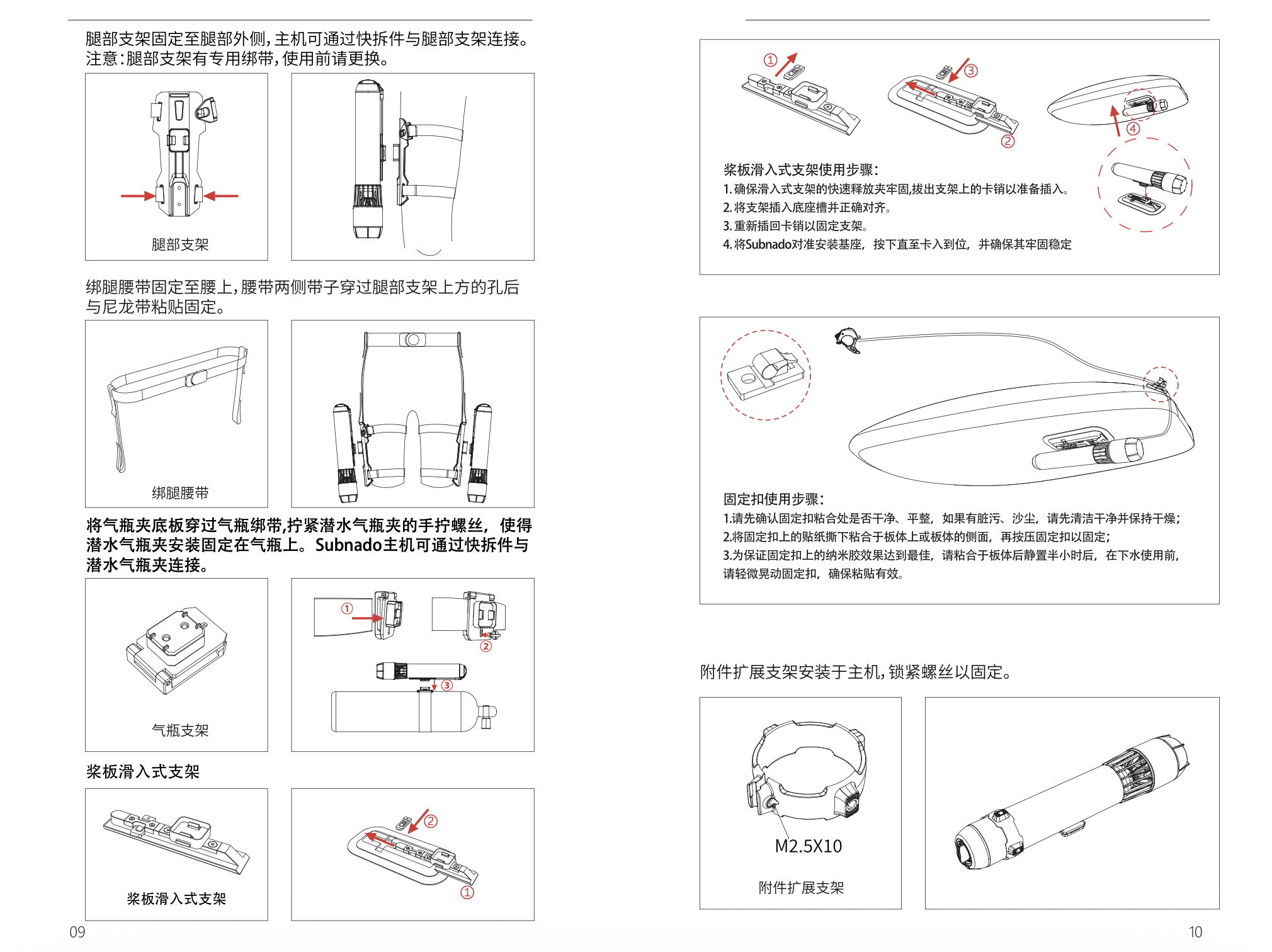 腿部支架固定至腿部外侧，主机可通过快拆件与腿部支架连接。
注意：腿部支架有专用绑带，使用前请更换。

腿部支架

绑腿腰带固定至腰上，腰带两侧带子穿过腿部支架上方的孔后与尼龙带粘贴固定。

绑腿腰带

将气瓶夹底板穿过气瓶绑带，拧紧潜水气瓶夹的手拧螺丝，使得潜水气瓶夹安装固定在气瓶上。Subnado主机可通过快拆件与潜水气瓶夹连接。

气瓶支架

①

②

③

桨板滑入式支架

桨板滑入式支架

②

①

09

①

③

②

④

桨板滑入式支架使用步骤：
1. 确保滑入式支架的快速释放夹牢固，拔出支架上的卡销以准备插入。
2. 将支架插入底座槽并正确对齐。
3. 重新插回卡销以固定支架。
4. 将Subnado对准安装基座，按下直至卡入到位，并确保其牢固稳定

固定扣使用步骤：
1.请先确认固定扣粘合处是否干净、平整，如果有脏污、沙尘，请先清洁干净并保持干燥；
2.将固定扣上的贴纸撕下粘合于板体上或板体的侧面，再按压固定扣以固定；
3.为保证固定扣上的纳米胶效果达到最佳，请粘合于板体后静置半小时后，在下水使用前，请轻微晃动固定扣，确保粘贴有效。

附件扩展支架安装于主机，锁紧螺丝以固定。

M2.5X10

附件扩展支架

10