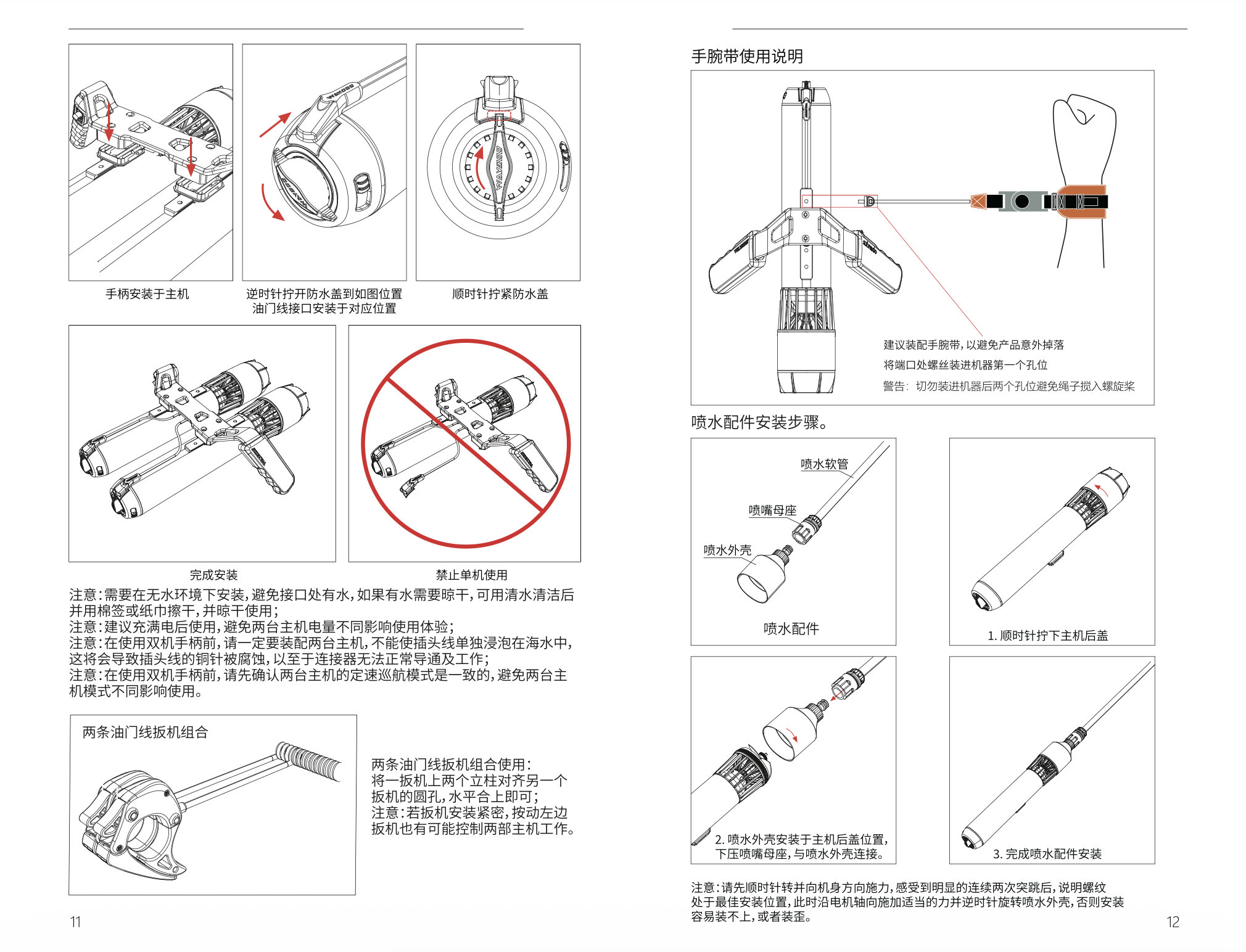 手柄安装于主机

逆时针拧开防水盖到如图位置
油门线接口安装于对应位置

顺时针拧紧防水盖

完成安装

禁止单机使用

注意:需要在无水环境下安装,避免接口处有水,如果有水需要晾干,可用清水清洁后并用棉签或纸巾擦干,并晾干使用;
注意:建议充满电后使用,避免两台主机电量不同影响使用体验;
注意:在使用双机手柄前,请一定要装配两台主机,不能使插头线单独浸泡在海水中,这将会导致插头线的铜针被腐蚀,以至于连接器无法正常导通及工作;
注意:在使用双机手柄前,请先确认两台主机的定速巡航模式是一致的,避免两台主机模式不同影响使用。

两条油门线扳机组合

两条油门线扳机组合使用:
将一扳机上两个立柱对齐另一个扳机的圆孔,水平合上即可;
注意:若扳机安装紧密,按动左边扳机也有可能控制两部主机工作。

11

手腕带使用说明

建议装配手腕带,以避免产品意外掉落
将端口处螺丝装进机器第一个孔位
警告: 切勿装进机器后两个孔位避免绳子搅入螺旋桨

喷水配件安装步骤。

喷水软管
喷嘴母座
喷水外壳
喷水配件

1. 顺时针拧下主机后盖

2. 喷水外壳安装于主机后盖位置,下压喷嘴母座,与喷水外壳连接。

3. 完成喷水配件安装

注意:请先顺时针转并向机身方向施力,感受到明显的连续两次突跳后,说明螺纹处于最佳安装位置,此时沿电机轴向施加适当的力并逆时针旋转喷水外壳,否则安装容易装不上,或者装歪。

12