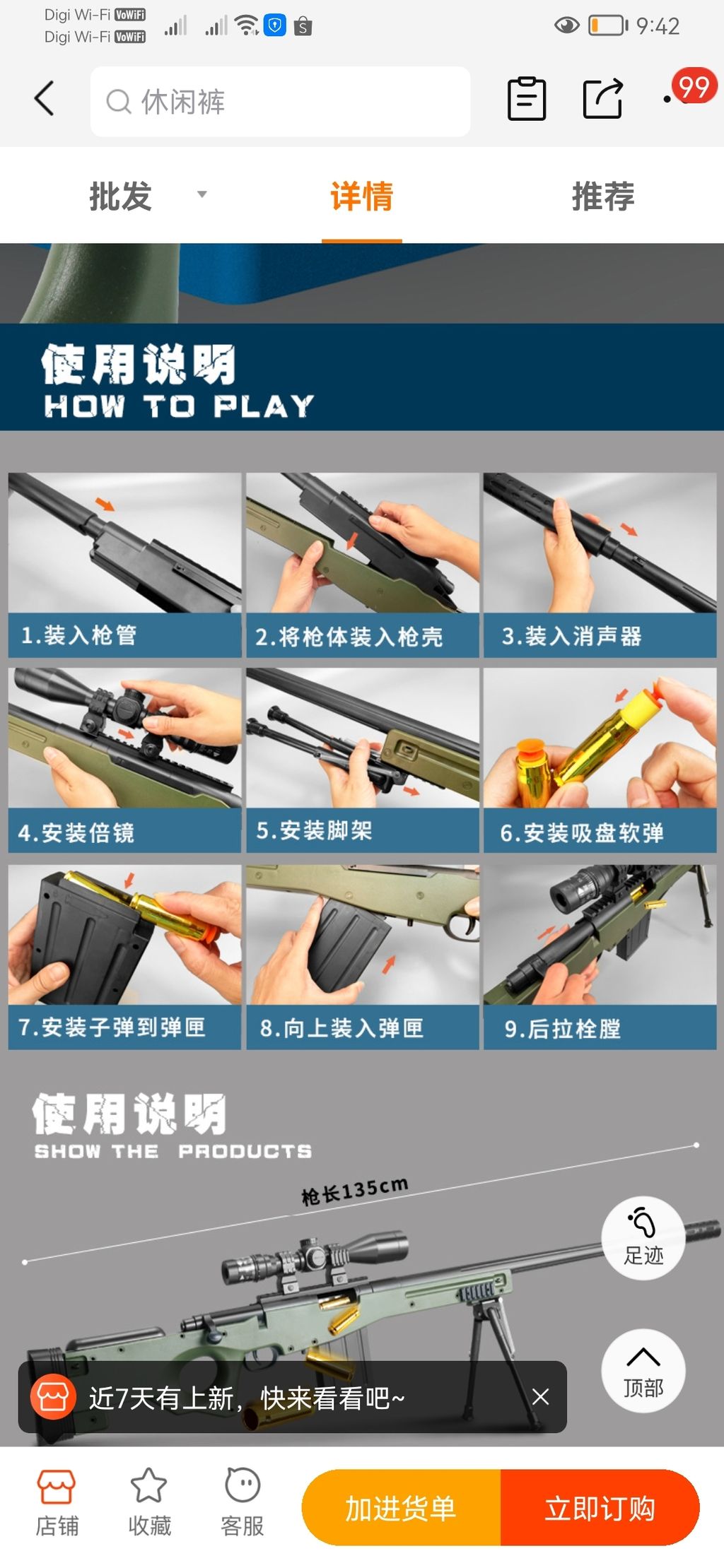 Digi Wi-Fi VoWiFi
Digi Wi-Fi VoWiFi
9:42

休闲裤

99

批发
详情
推荐

使用说明
HOW TO PLAY

1.装入枪管
2.将枪体装入枪壳
3.装入消声器
4.安装倍镜
5.安装脚架
6.安装吸盘软弹
7.安装子弹到弹匣
8.向上装入弹匣
9.后拉栓膛

使用说明
SHOW THE PRODUCTS

枪长135cm

足迹
顶部

近7天有上新，快来看看吧~

店铺
收藏
客服
加进货单
立即订购