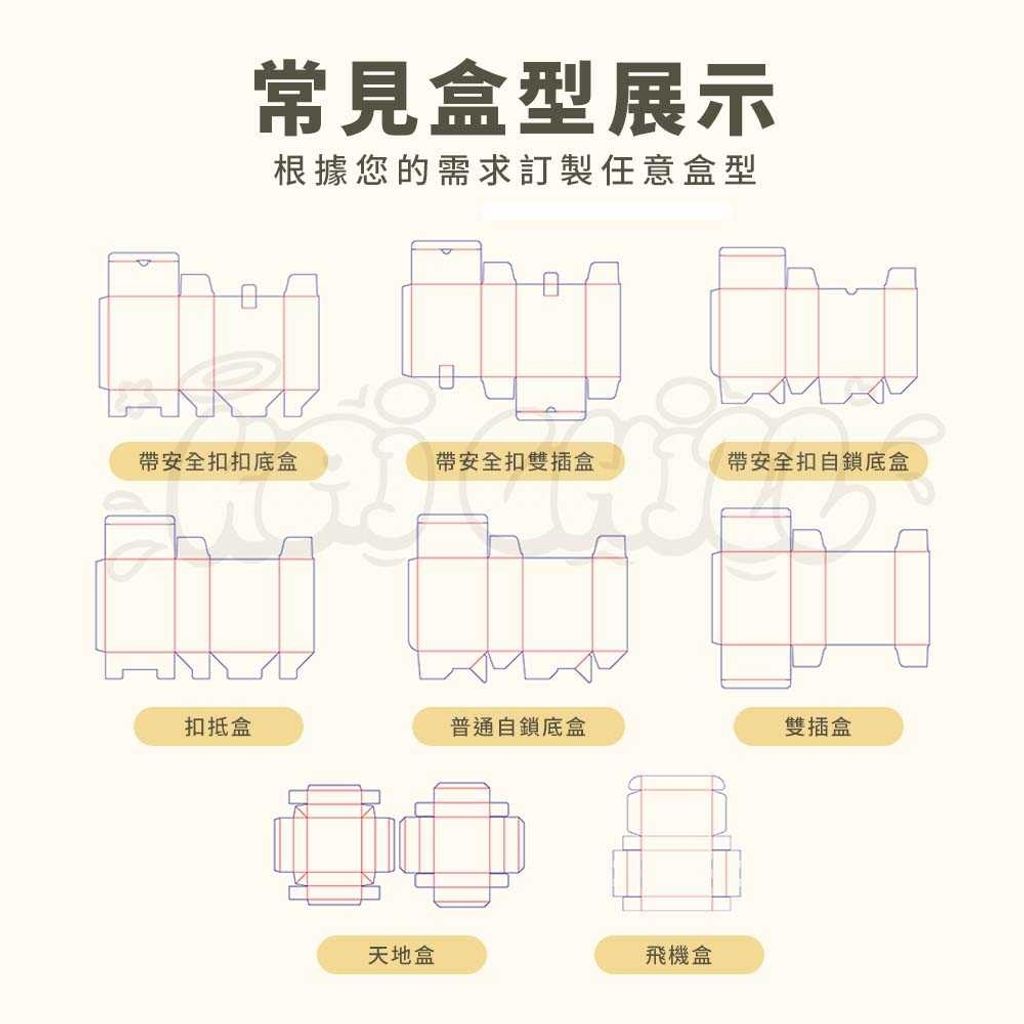 常見盒型展示
根據您的需求訂製任意盒型

帶安全扣扣底盒

帶安全扣雙插盒

帶安全扣自鎖底盒

扣抵盒

普通自鎖底盒

雙插盒

天地盒

飛機盒