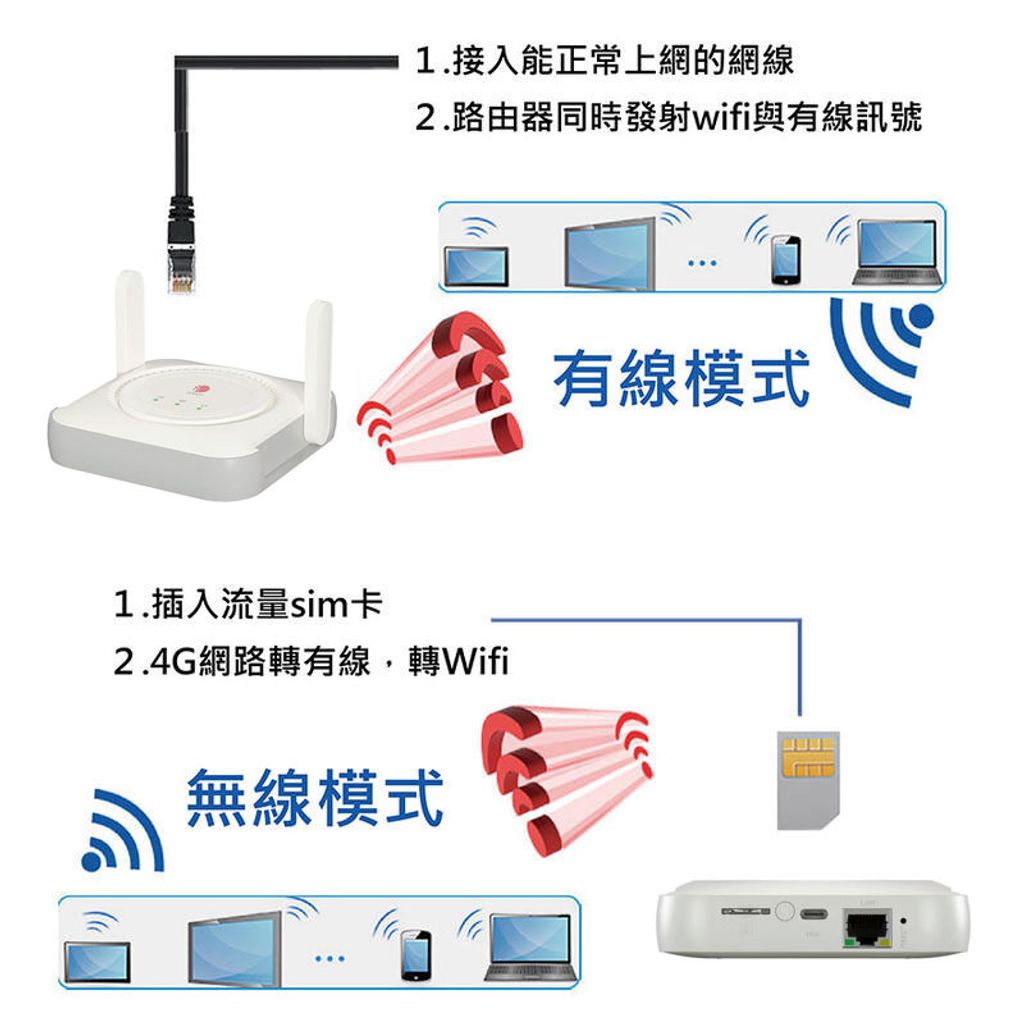 1.接入能正常上網的網線
2.路由器同時發射wifi與有線訊號

...

有線模式

1.插入流量sim卡
2.4G網路轉有線，轉Wifi

無線模式

...