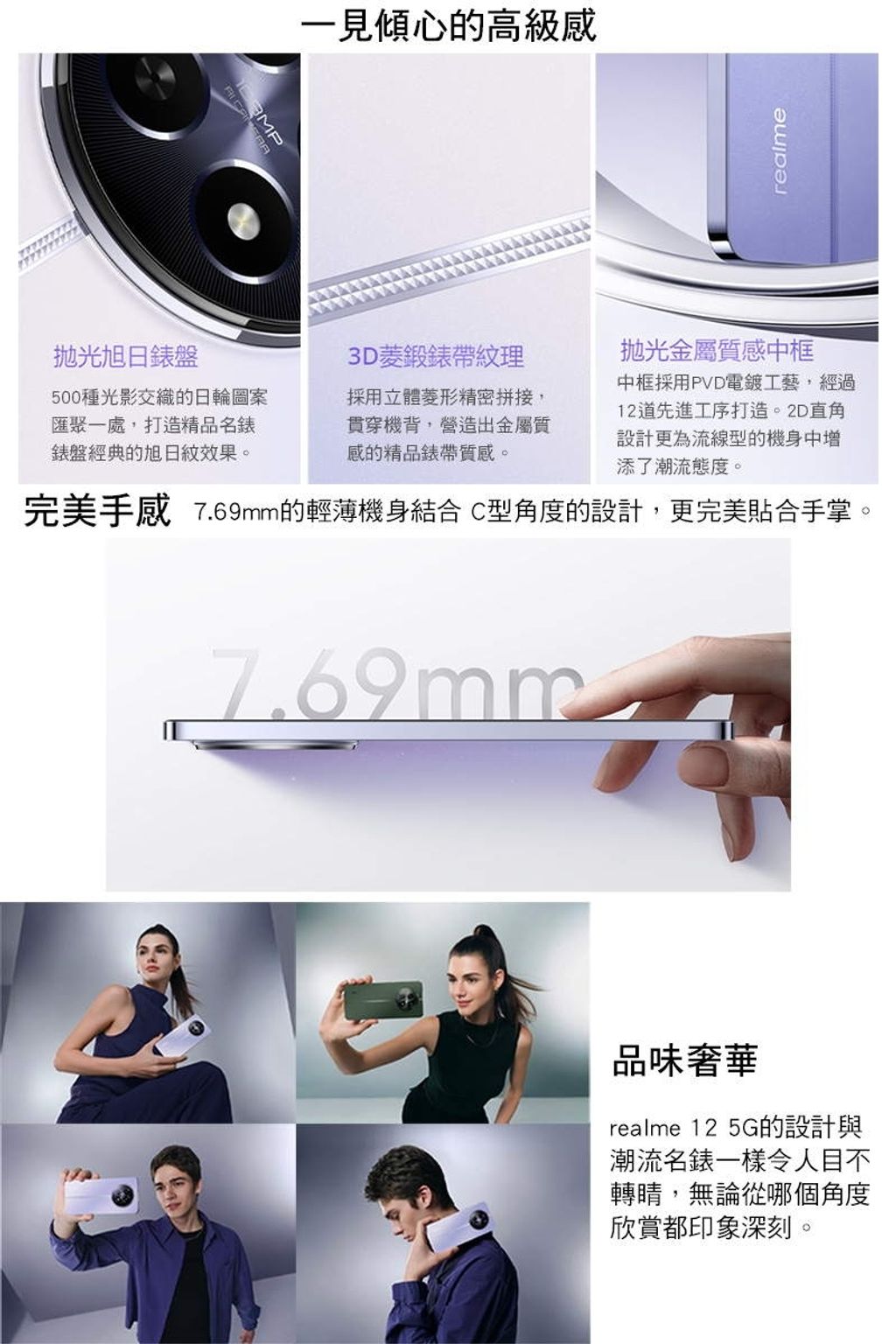 一見傾心的高級感

108MP

realme

拋光旭日錶盤

500種光影交織的日輪圖案匯聚一處，打造精品名錶錶盤經典的旭日紋效果。

3D菱鍛錶帶紋理

採用立體菱形精密拼接，貫穿機背，營造出金屬質感的精品錶帶質感。

拋光金屬質感中框

中框採用PVD電鍍工藝，經過12道先進工序打造。2D直角設計更為流線型的機身中增添了潮流態度。

完美手感 7.69mm的輕薄機身結合 C型角度的設計，更完美貼合手掌。

7.69mm

品味奢華

realme 12 5G的設計與潮流名錶一樣令人目不轉睛，無論從哪個角度欣賞都印象深刻。