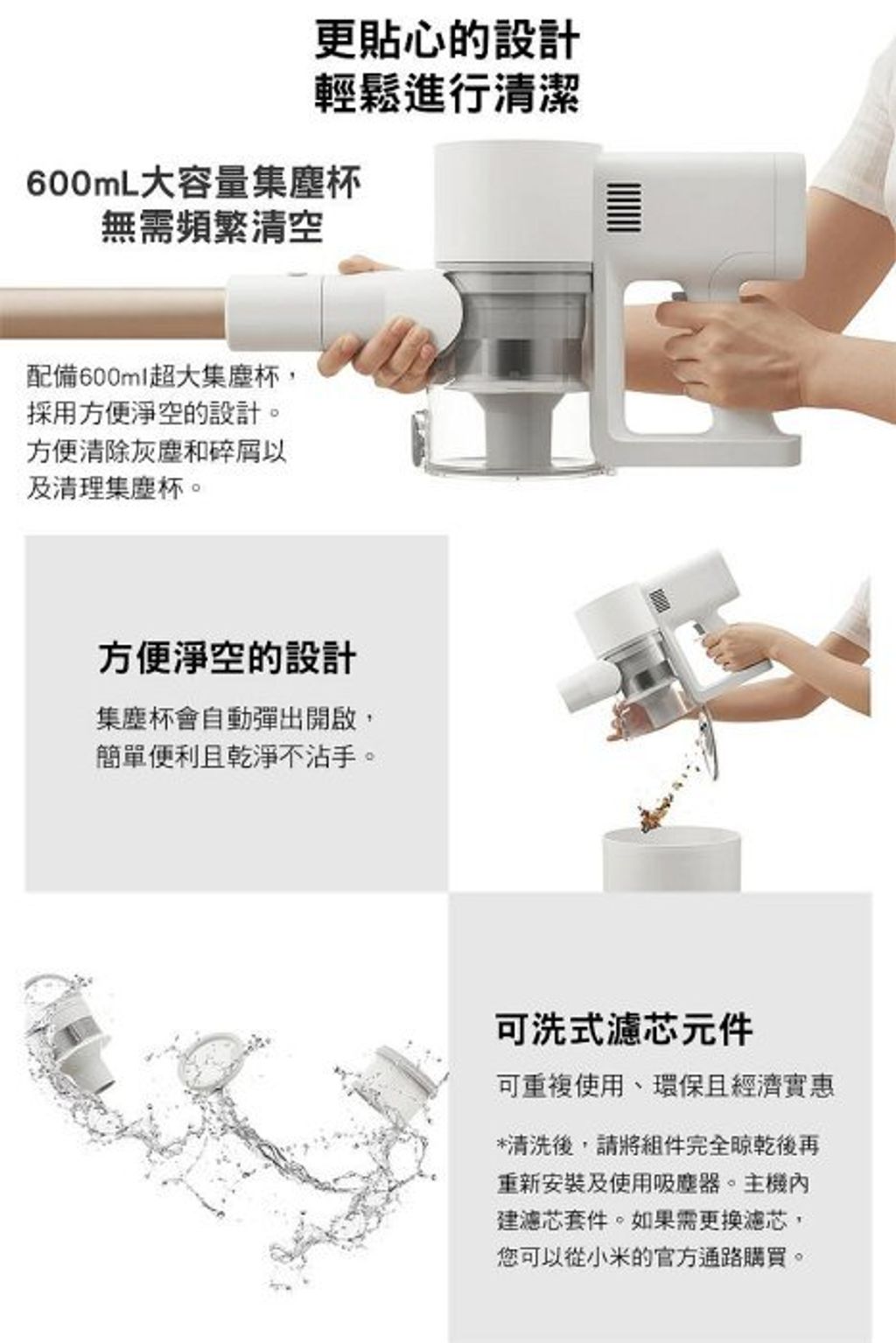 更貼心的設計
輕鬆進行清潔

600mL大容量集塵杯
無需頻繁清空

配備600ml超大集塵杯，採用方便淨空的設計。方便清除灰塵和碎屑以及清理集塵杯。

方便淨空的設計

集塵杯會自動彈出開啟，簡單便利且乾淨不沾手。

可洗式濾芯元件

可重複使用、環保且經濟實惠

*清洗後，請將組件完全晾乾後再重新安裝及使用吸塵器。主機內建濾芯套件。如果需更換濾芯，您可以從小米的官方通路購買。