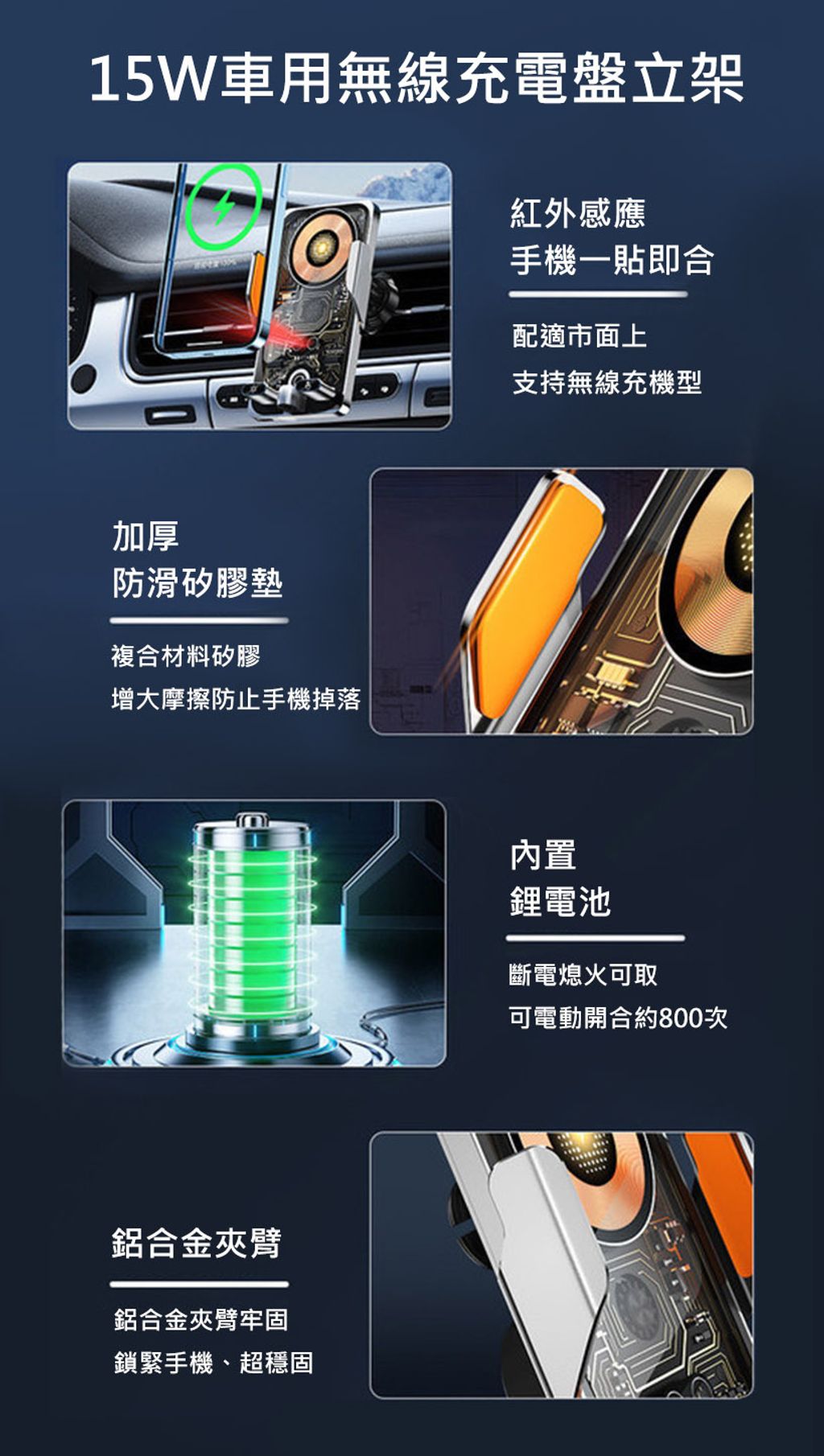 15W車用無線充電盤立架

紅外感應
手機一貼即合

配適市面上
支持無線充機型

加厚
防滑矽膠墊

複合材料矽膠
增大摩擦防止手機掉落

內置
鋰電池

斷電熄火可取
可電動開合約800次

鋁合金夾臂

鋁合金夾臂牢固
鎖緊手機、超穩固