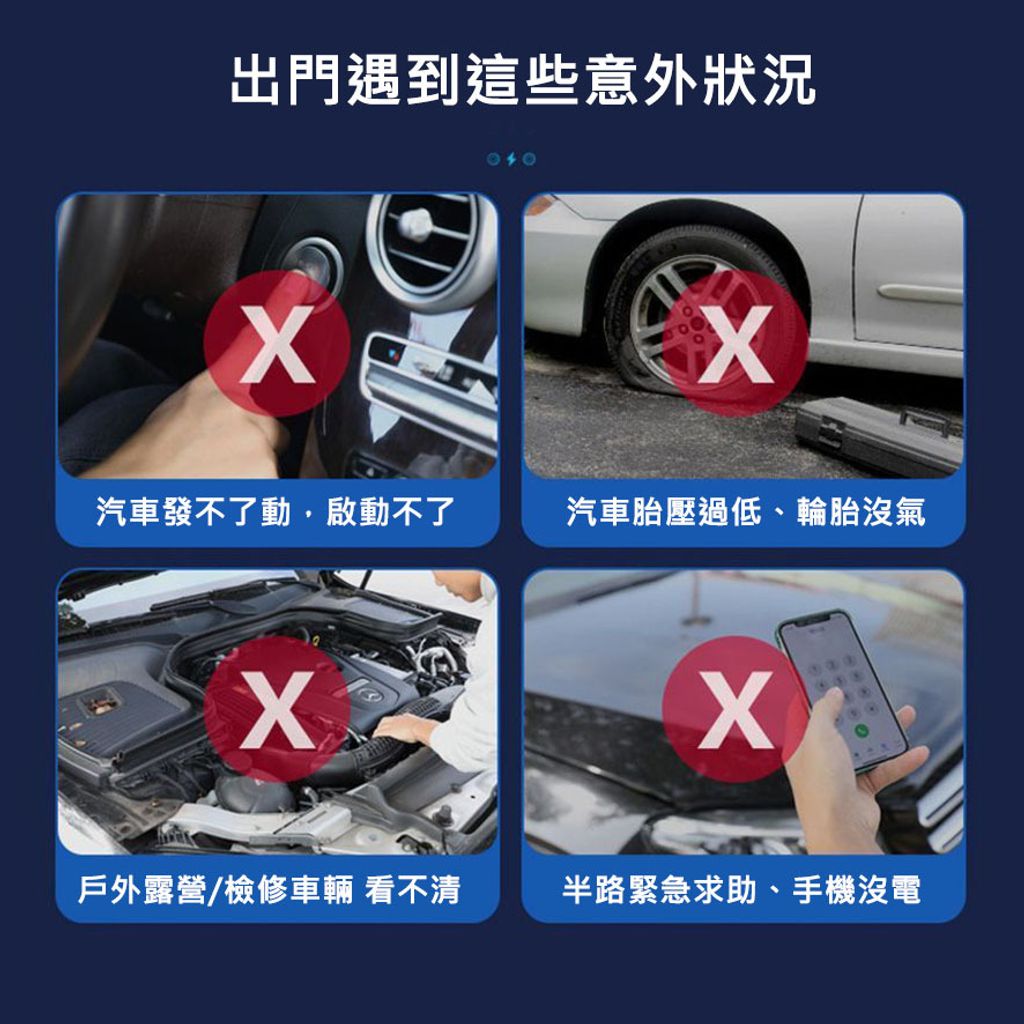 出門遇到這些意外狀況

X
汽車發不了動，啟動不了

X
汽車胎壓過低、輪胎沒氣

X
戶外露營/檢修車輛 看不清

X
半路緊急求助、手機沒電