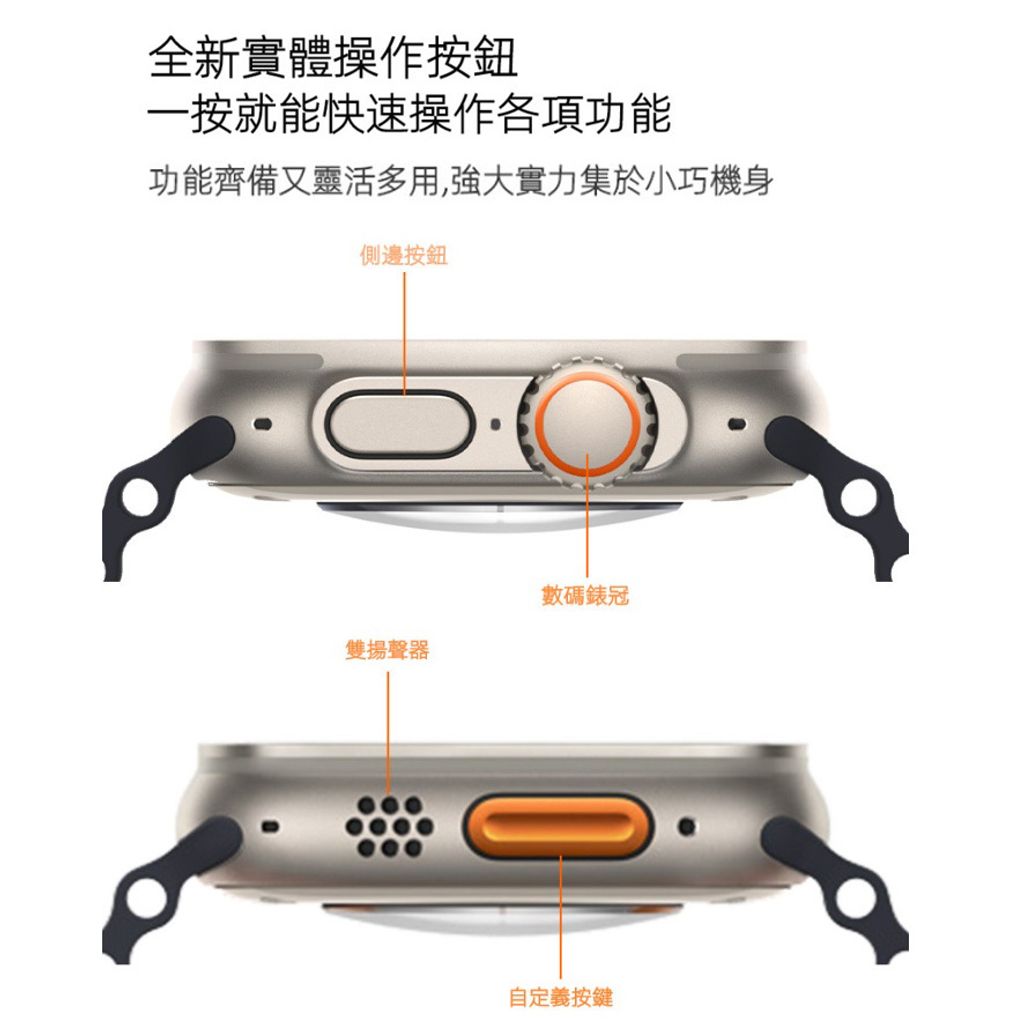 全新實體操作按鈕
一按就能快速操作各項功能

功能齊備又靈活多用,強大實力集於小巧機身

側邊按鈕

數碼錶冠

雙揚聲器

自定義按鍵