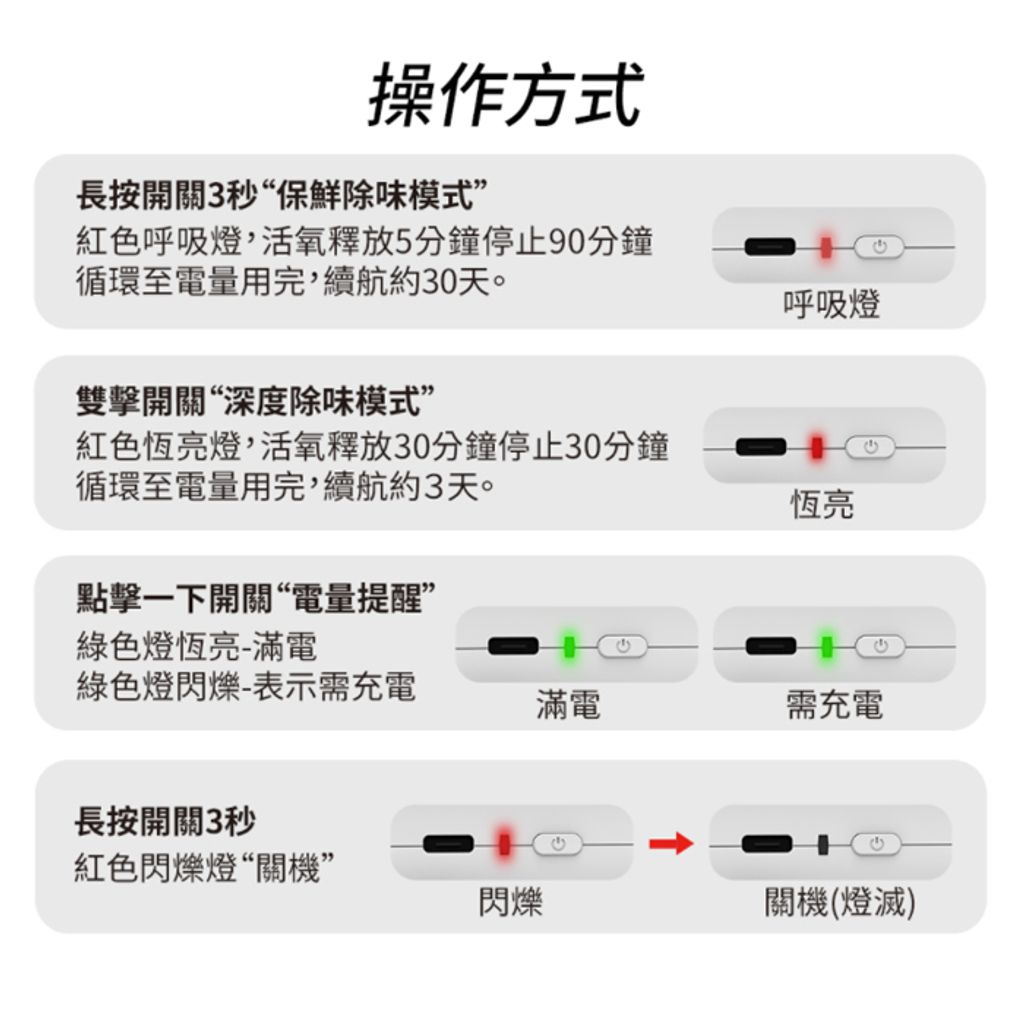 操作方式

長按開關3秒“保鮮除味模式”
紅色呼吸燈,活氧釋放5分鐘停止90分鐘循環至電量用完,續航約30天。

呼吸燈

雙擊開關“深度除味模式”
紅色恆亮燈,活氧釋放30分鐘停止30分鐘循環至電量用完,續航約3天。

恆亮

點擊一下開關“電量提醒”
綠色燈恆亮-滿電
綠色燈閃爍-表示需充電

滿電

需充電

長按開關3秒
紅色閃爍燈“關機”

閃爍

關機(燈滅)