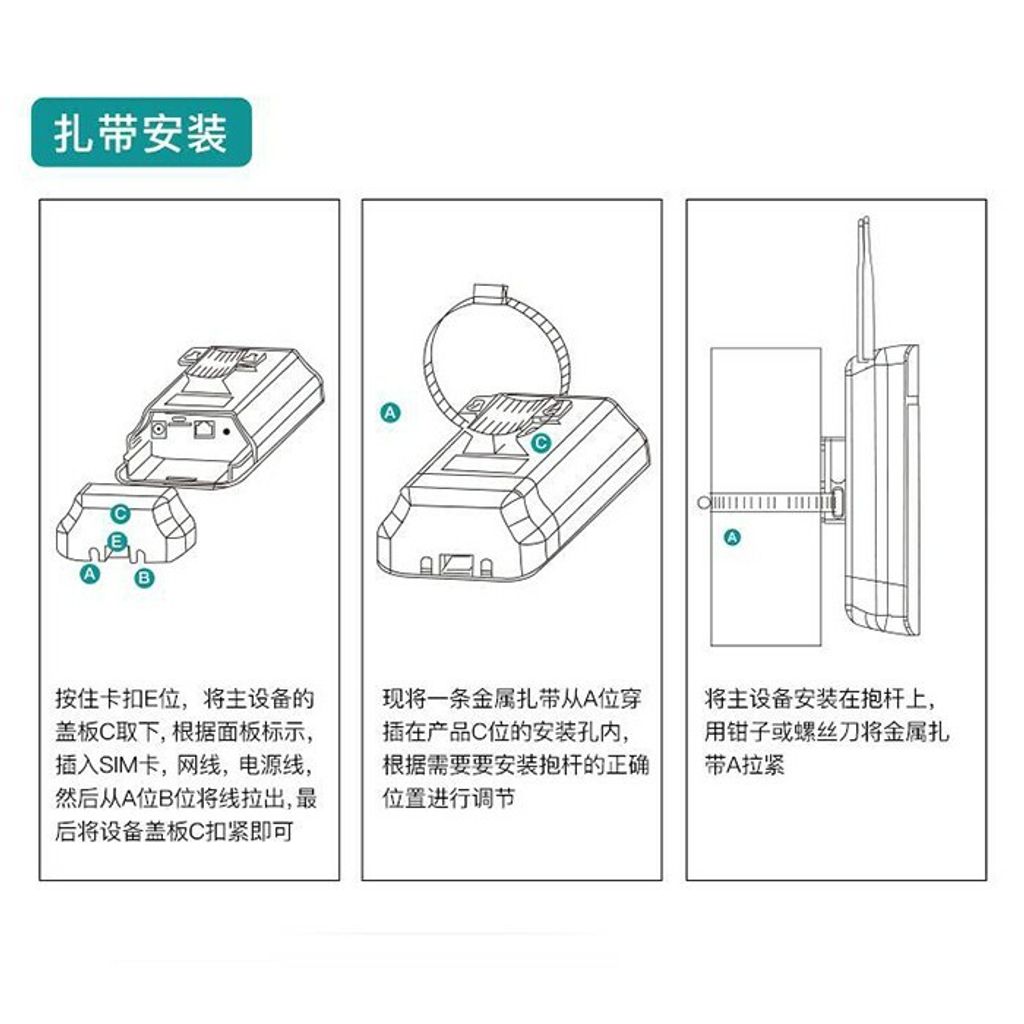 扎带安装

C
E
A
B

按住卡扣E位，将主设备的盖板C取下，根据面板标示，插入SIM卡，网线，电源线，然后从A位B位将线拉出，最后将设备盖板C扣紧即可

A
C

现将一条金属扎带从A位穿插在产品C位的安装孔内，根据需要要安装抱杆的正确位置进行调节

A

将主设备安装在抱杆上，用钳子或螺丝刀将金属扎带A拉紧