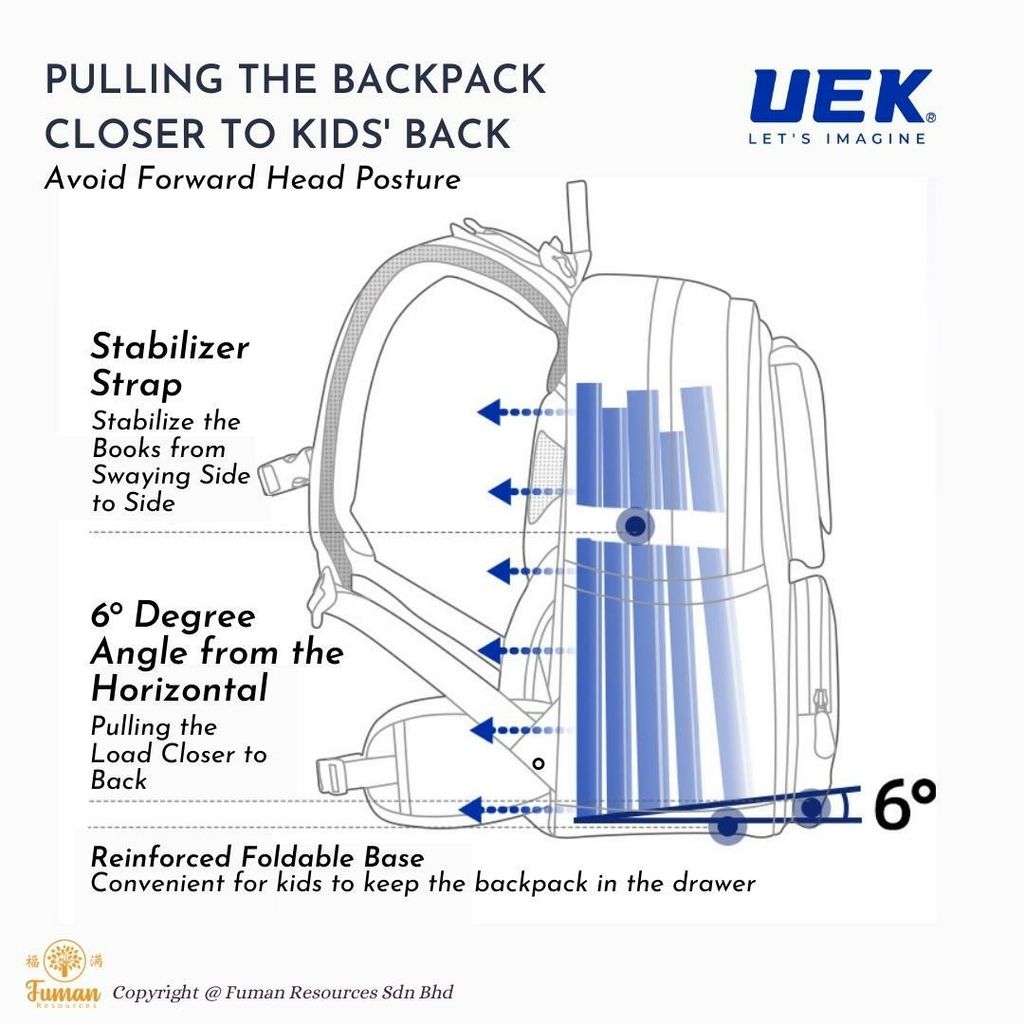 PULLING THE BACKPACK CLOSER TO KIDS' BACK
Avoid Forward Head Posture

UEK®
LET'S IMAGINE

Stabilizer Strap
Stabilize the Books from Swaying Side to Side

6° Degree Angle from the Horizontal
Pulling the Load Closer to Back

6°

Reinforced Foldable Base
Convenient for kids to keep the backpack in the drawer

福 满
Fuman
Resources
Copyright @ Fuman Resources Sdn Bhd