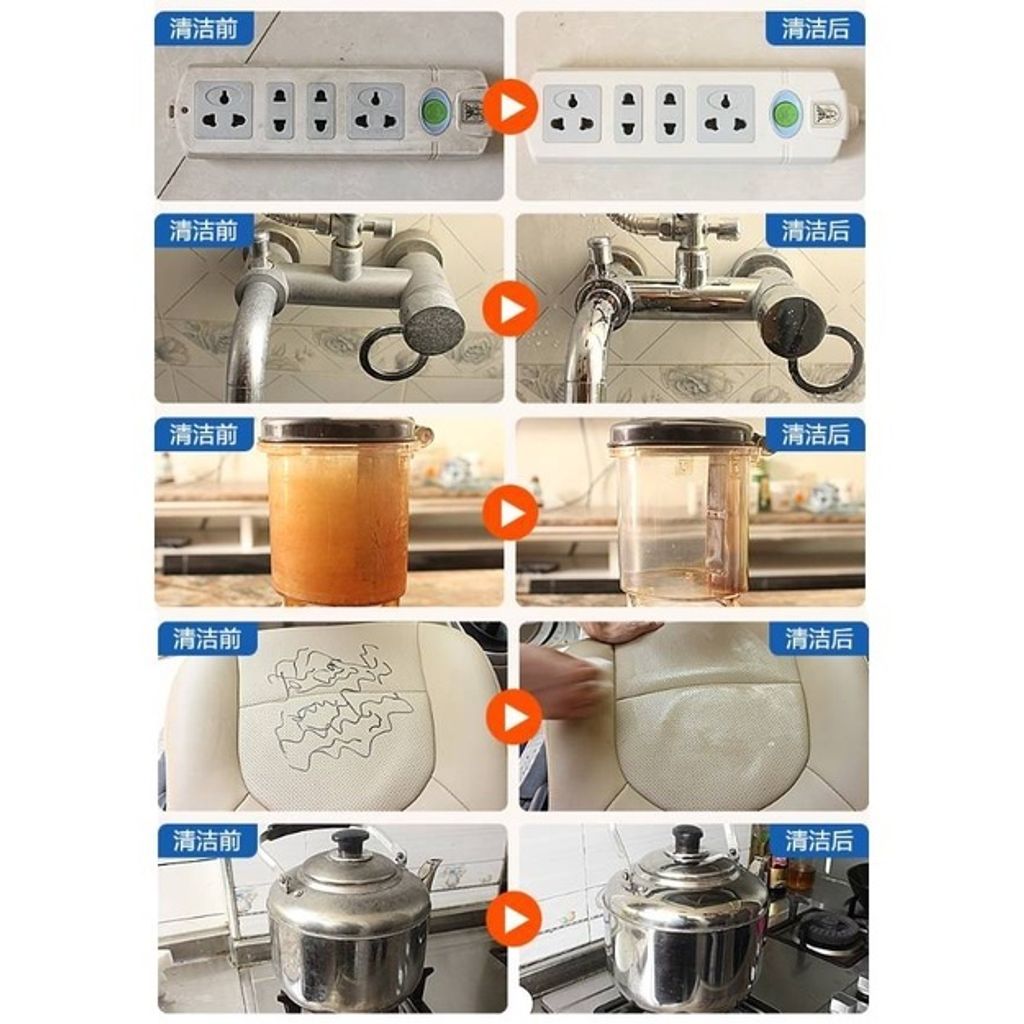 清洁前

清洁后

清洁前

清洁后

清洁前

清洁后

清洁前

清洁后

清洁前

清洁后