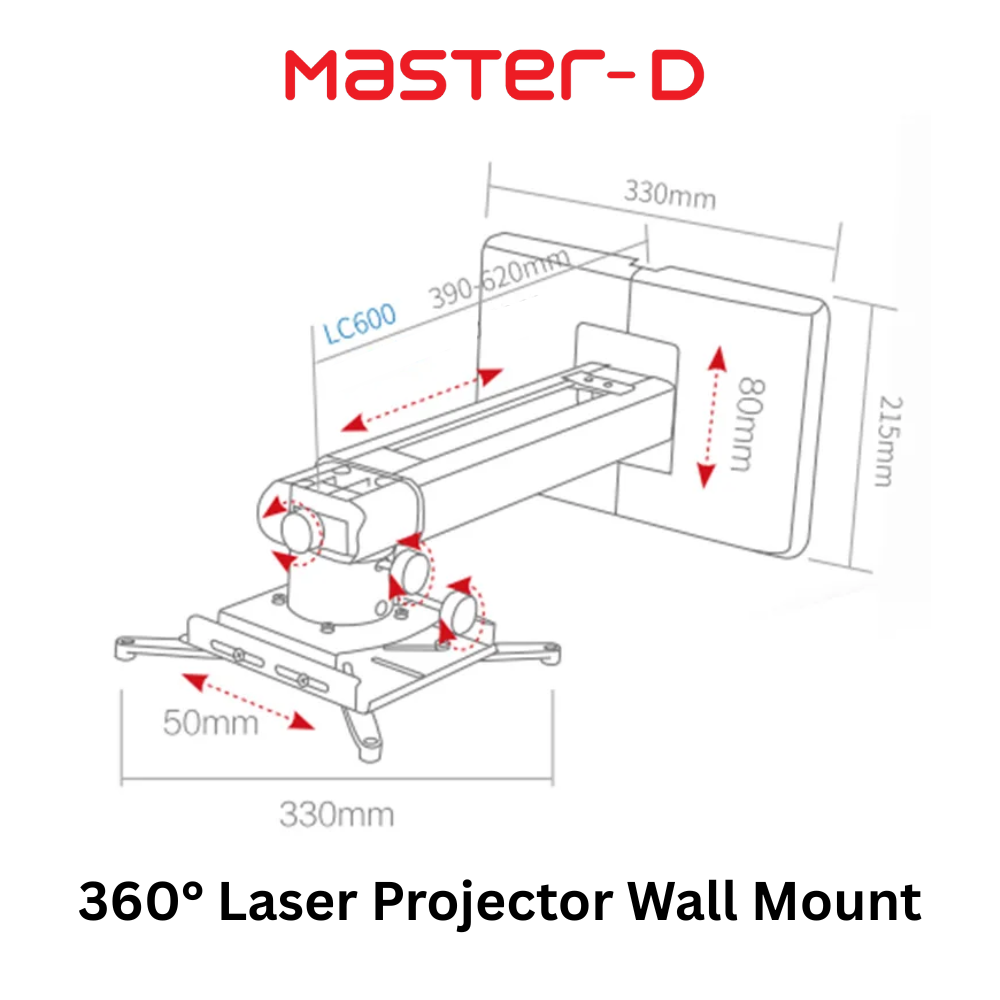 MASTER-D

330mm

390-620mm

LC600

80mm

215mm

50mm

330mm

360° Laser Projector Wall Mount