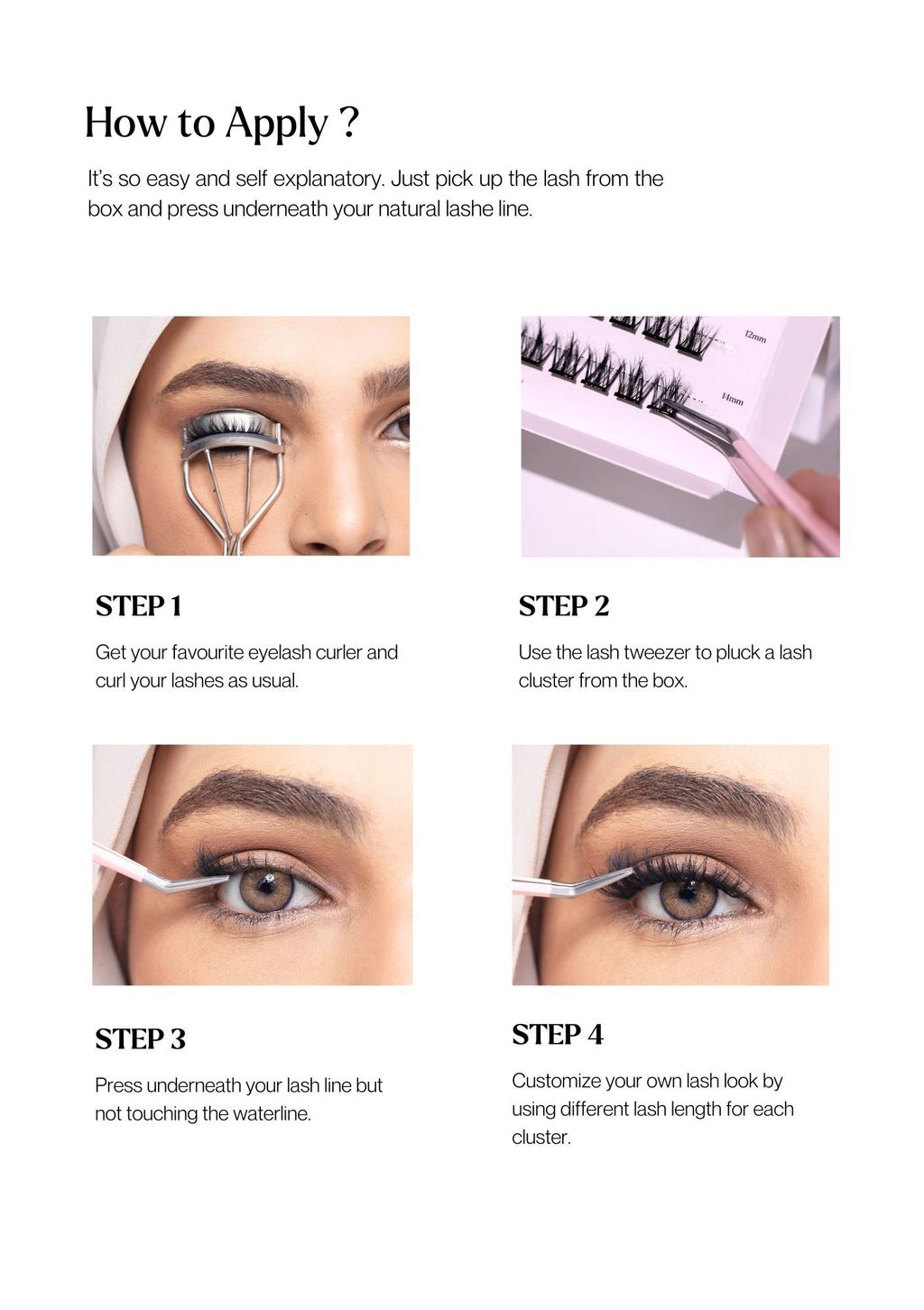 How to Apply ?

It's so easy and self explanatory. Just pick up the lash from the box and press underneath your natural lashe line.

12mm

14mm

STEP 1

Get your favourite eyelash curler and curl your lashes as usual.

STEP 2

Use the lash tweezer to pluck a lash cluster from the box.

STEP 3

Press underneath your lash line but not touching the waterline.

STEP 4

Customize your own lash look by using different lash length for each cluster.