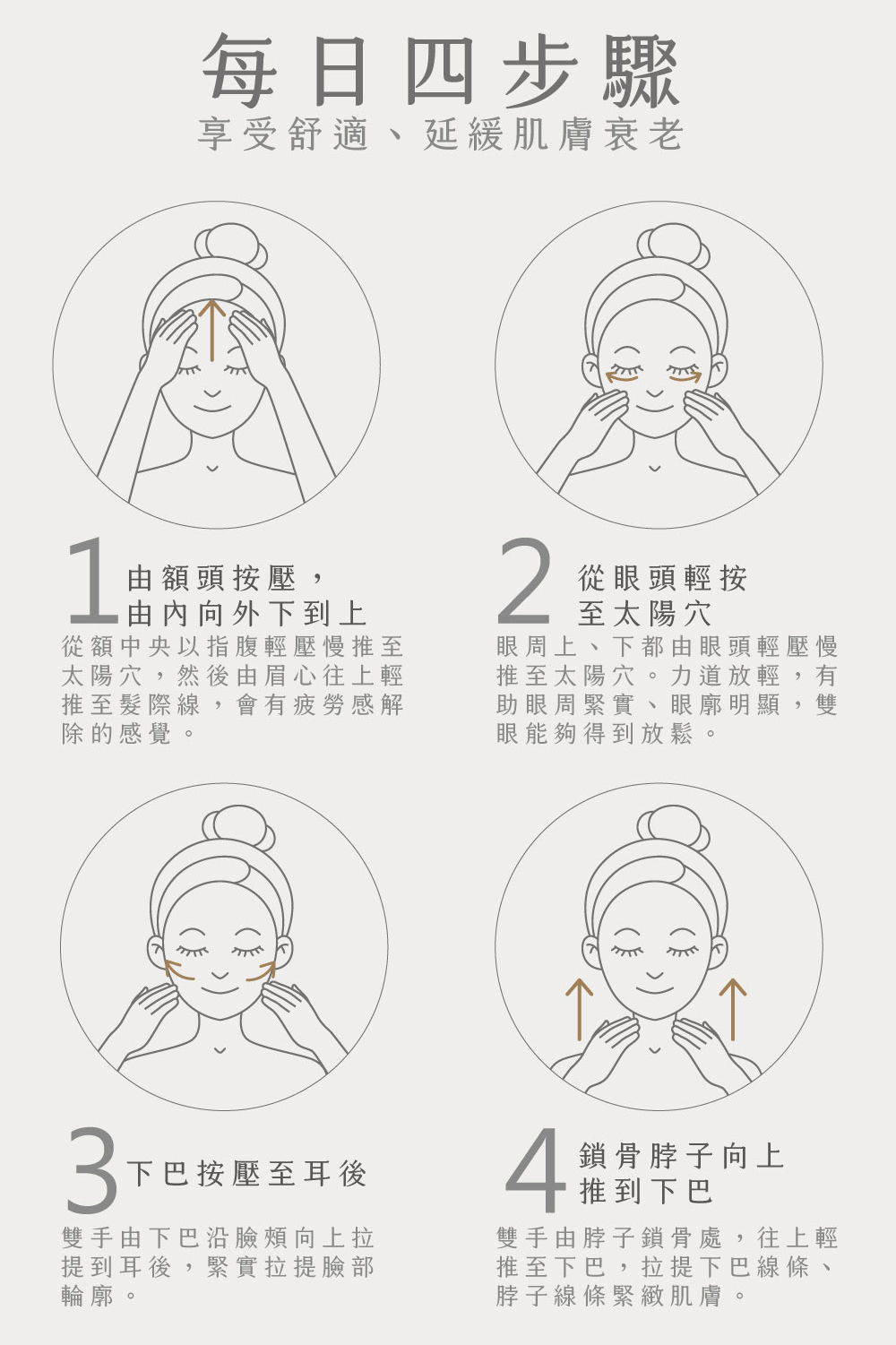 每日四步驟
享受舒適、延緩肌膚衰老

1 由額頭按壓，由內向外下到上

從額中央以指腹輕壓慢推至太陽穴，然後由眉心往上輕推至髮際線，會有疲勞感解除的感覺。

2 從眼頭輕按至太陽穴

眼周上、下都由眼頭輕壓慢推至太陽穴。力道放輕，有助眼周緊實、眼廓明顯，雙眼能夠得到放鬆。

3 下巴按壓至耳後

雙手由下巴沿臉頰向上拉提到耳後，緊實拉提臉部輪廓。

4 鎖骨脖子向上推到下巴

雙手由脖子鎖骨處，往上輕推至下巴，拉提下巴線條、脖子線條緊緻肌膚。