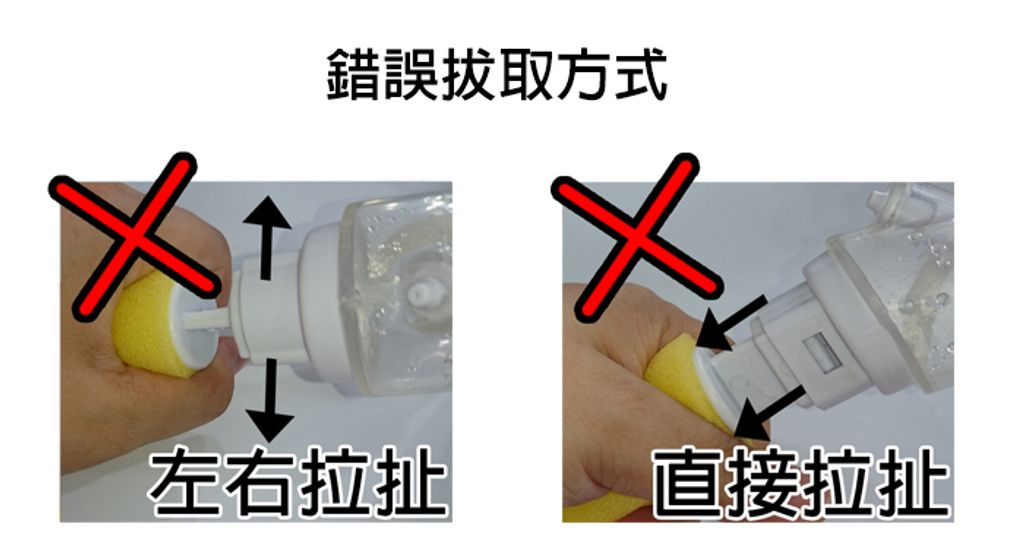 錯誤拔取方式

左右拉扯

直接拉扯