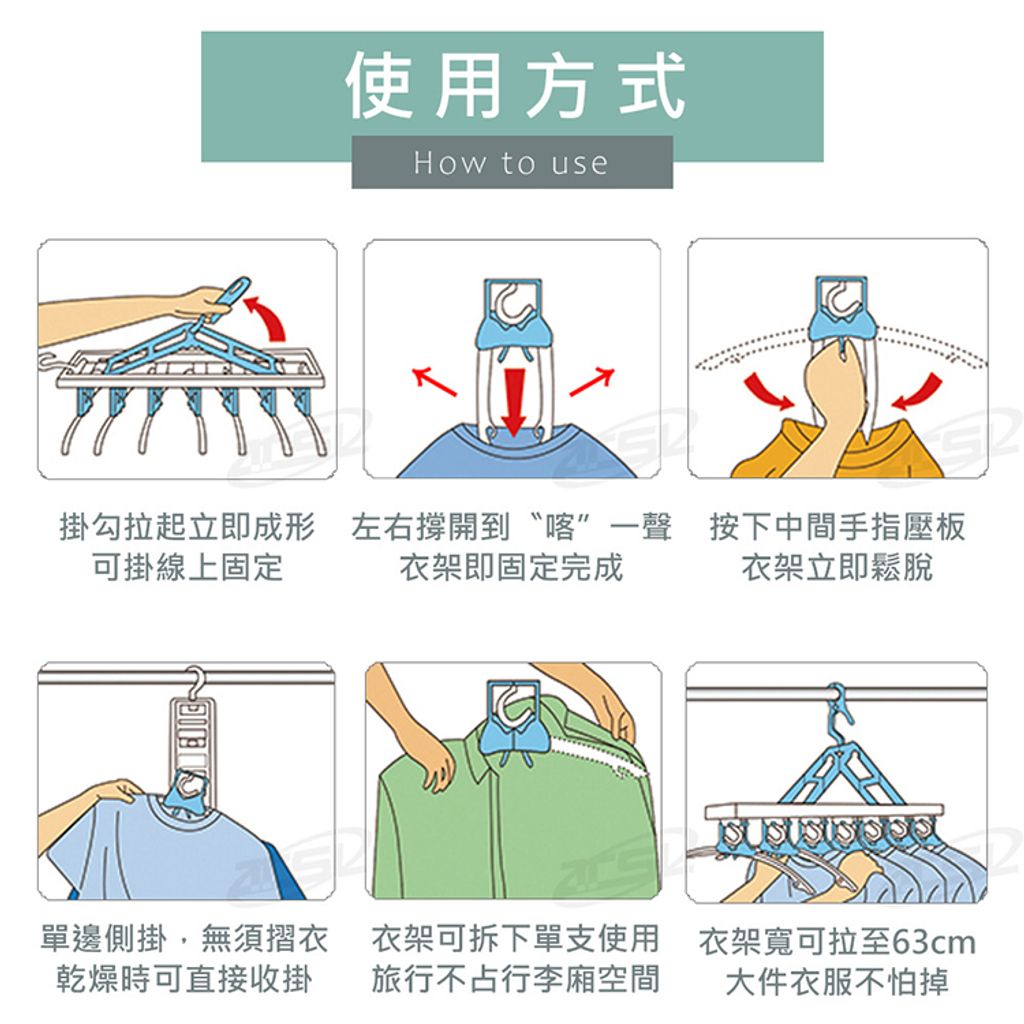 使用方式
How to use

掛勾拉起立即成形
可掛線上固定

左右撐開到〝喀〞一聲
衣架即固定完成

按下中間手指壓板
衣架立即鬆脫

單邊側掛，無須摺衣
乾燥時可直接收掛

衣架可拆下單支使用
旅行不占行李廂空間

衣架寬可拉至63cm
大件衣服不怕掉